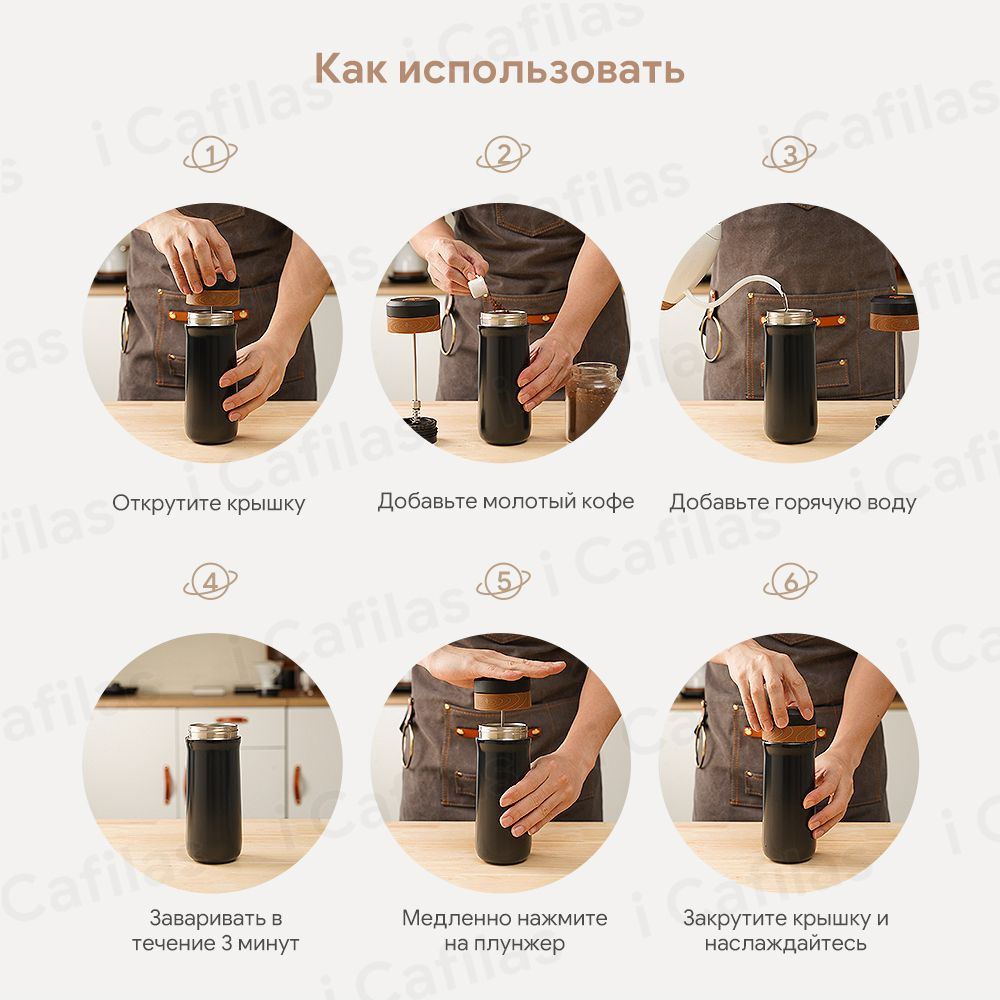 Как использовать

1

Открутите крышку

2

Добавьте молотый кофе

3

Добавьте горячую воду

4

Заваривать в течение 3 минут

5

Медленно нажмите на плунжер

6

Закрутите крышку и наслаждайтесь

i Cafilas