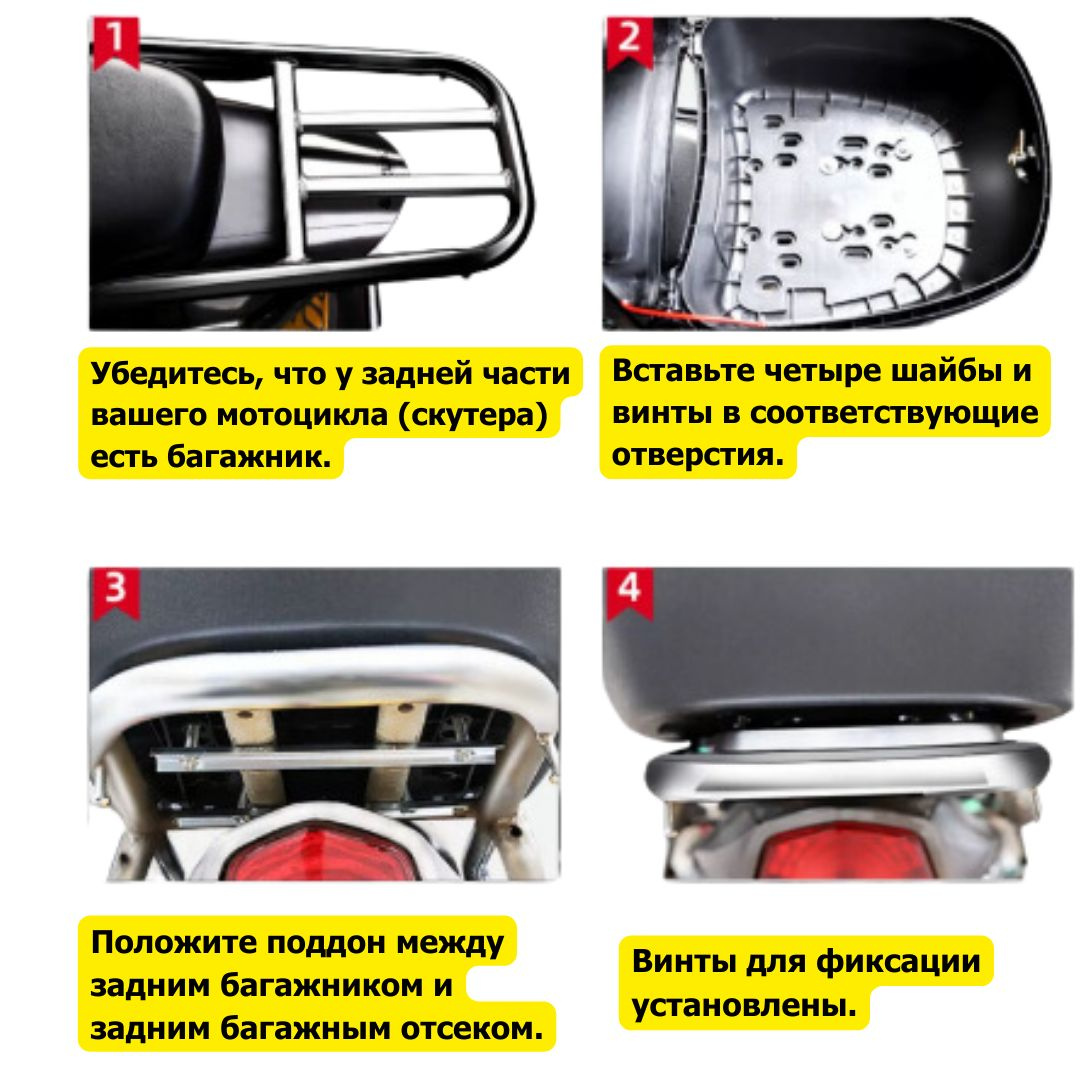 1

Убедитесь, что у задней части вашего мотоцикла (скутера) есть багажник.

2

Вставьте четыре шайбы и винты в соответствующие отверстия.

3

Положите поддон между задним багажником и задним багажным отсеком.

4

Винты для фиксации установлены.