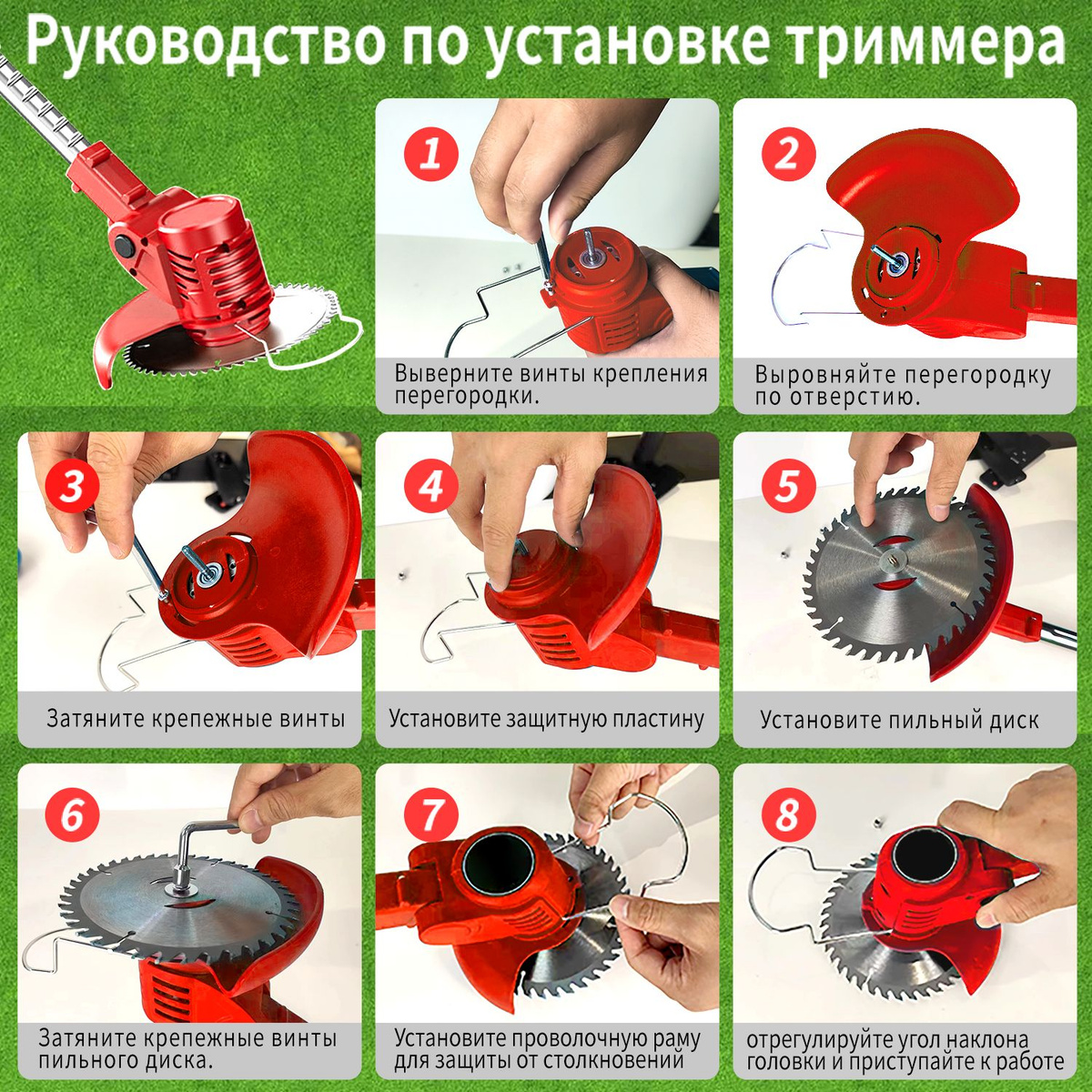 Руководство по установке триммера

1
Выверните винты крепления перегородки.

2
Выровняйте перегородку по отверстию.

3
Затяните крепежные винты

4
Установите защитную пластину

5
Установите пильный диск

6
Затяните крепежные винты пильного диска.

7
Установите проволочную раму для защиты от столкновений

8
отрегулируйте угол наклона головки и приступайте к работе