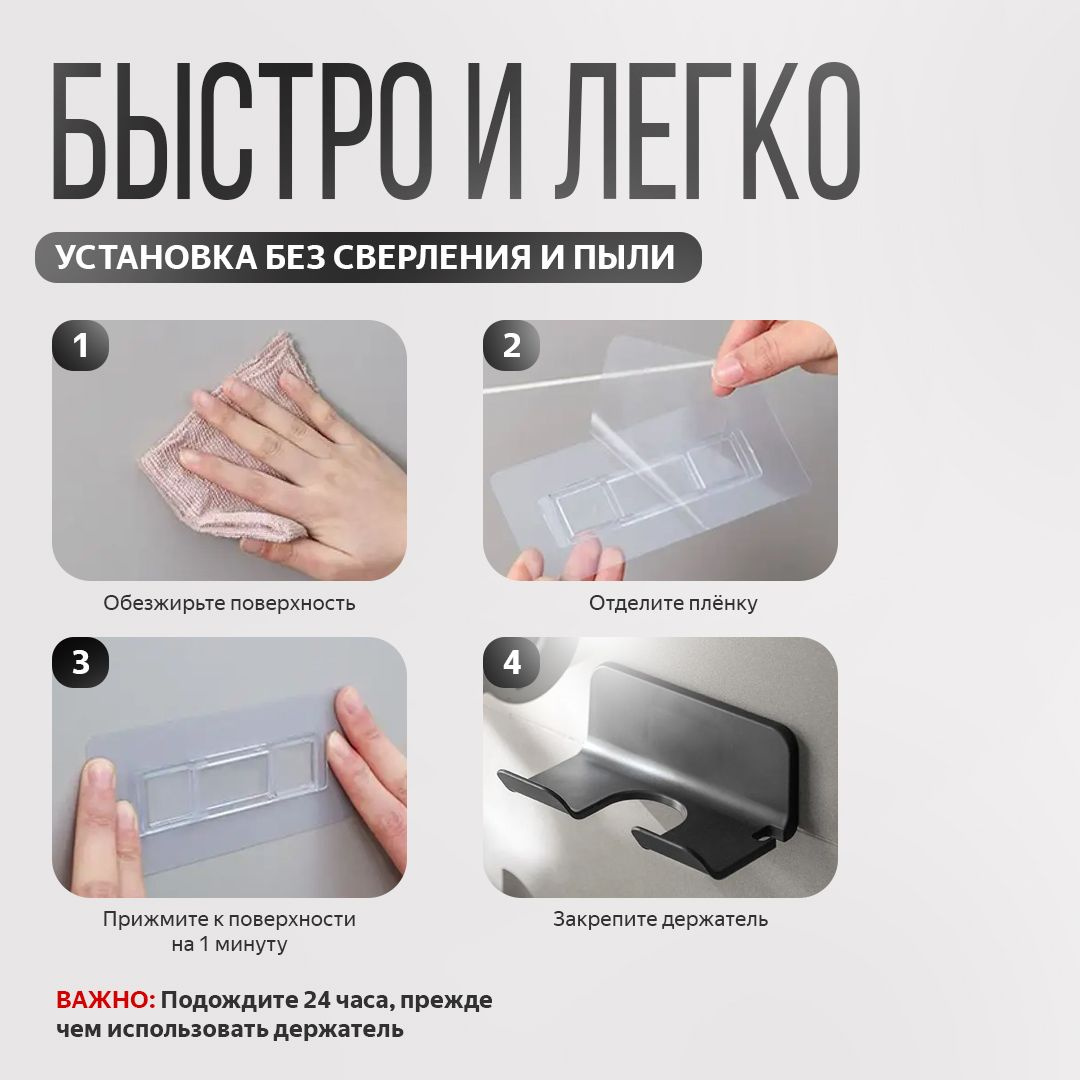 БЫСТРО И ЛЕГКО

УСТАНОВКА БЕЗ СВЕРЛЕНИЯ И ПЫЛИ

1

Обезжирьте поверхность

2

Отделите плёнку

3

Прижмите к поверхности на 1 минуту

4

Закрепите держатель

ВАЖНО: Подождите 24 часа, прежде чем использовать держатель