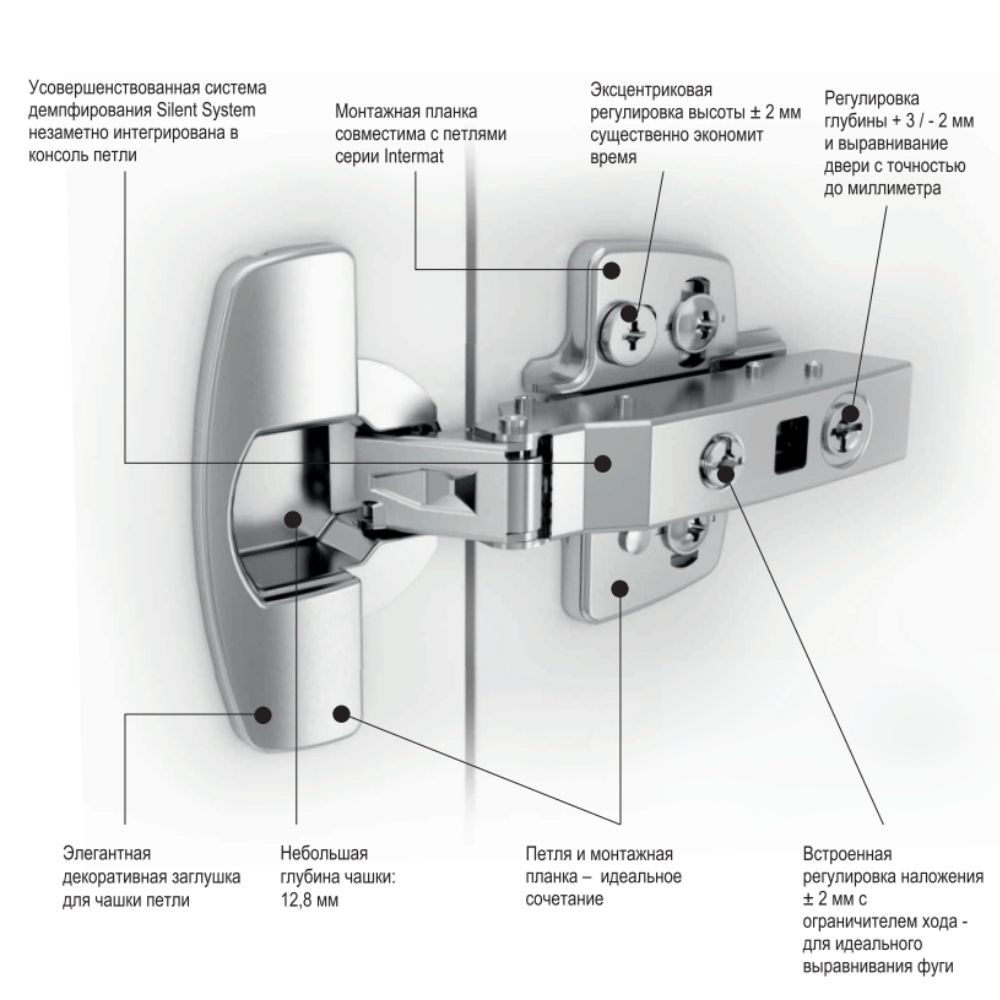 Усовершенствованная система демпфирования Silent System незаметно интегрирована в консоль петли

Монтажная планка совместима с петлями серии Intermat

Эксцентриковая регулировка высоты ± 2 мм существенно экономит время

Регулировка глубины + 3 / - 2 мм и выравнивание двери с точностью до миллиметра

Элегантная декоративная заглушка для чашки петли

Небольшая глубина чашки: 12,8 мм

Петля и монтажная планка – идеальное сочетание

Встроенная регулировка наложения ± 2 мм с ограничителем хода - для идеального выравнивания фуги