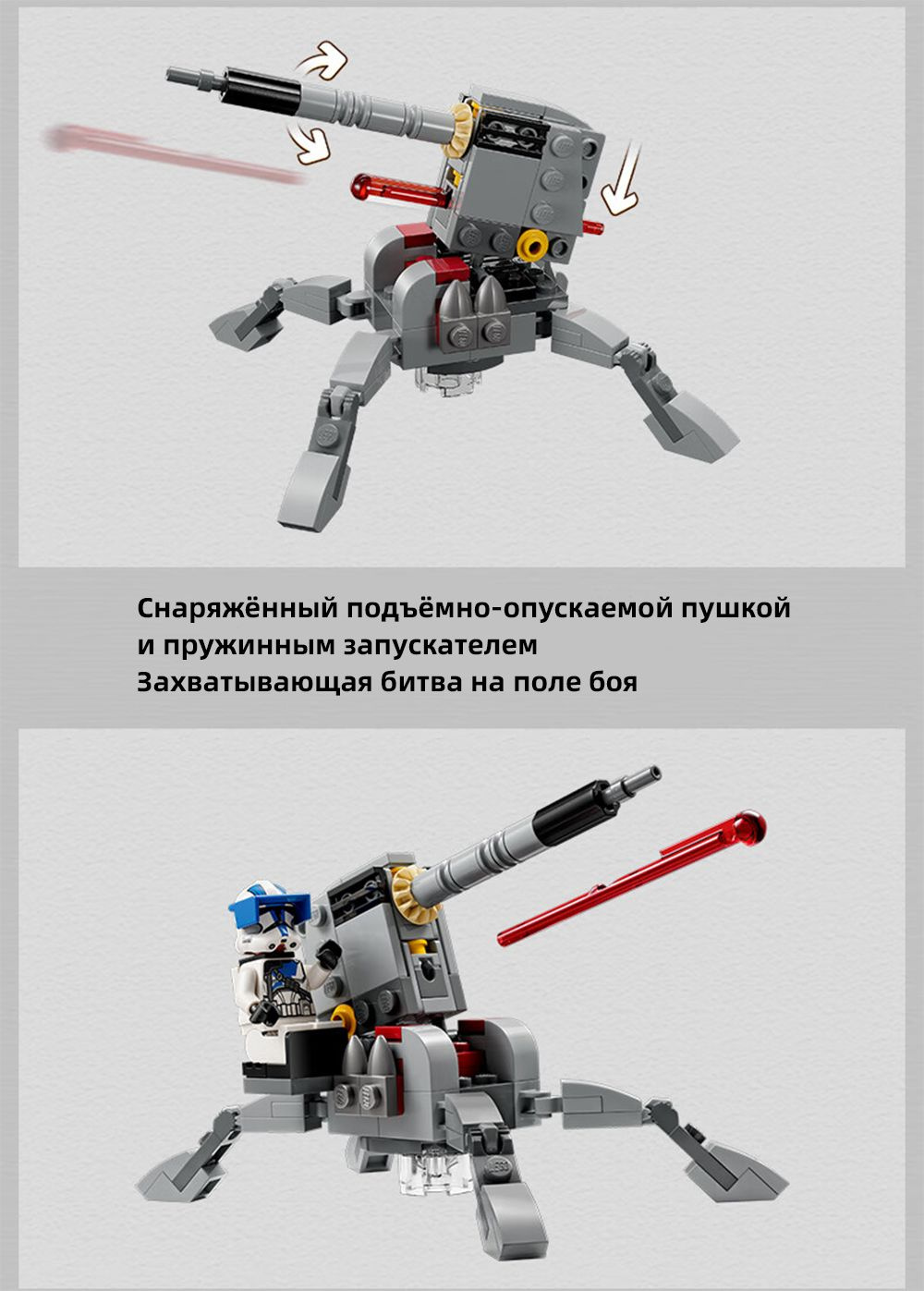 Снаряжённый подъёмно-опускаемой пушкой
и пружинным запускателем
Захватывающая битва на поле боя