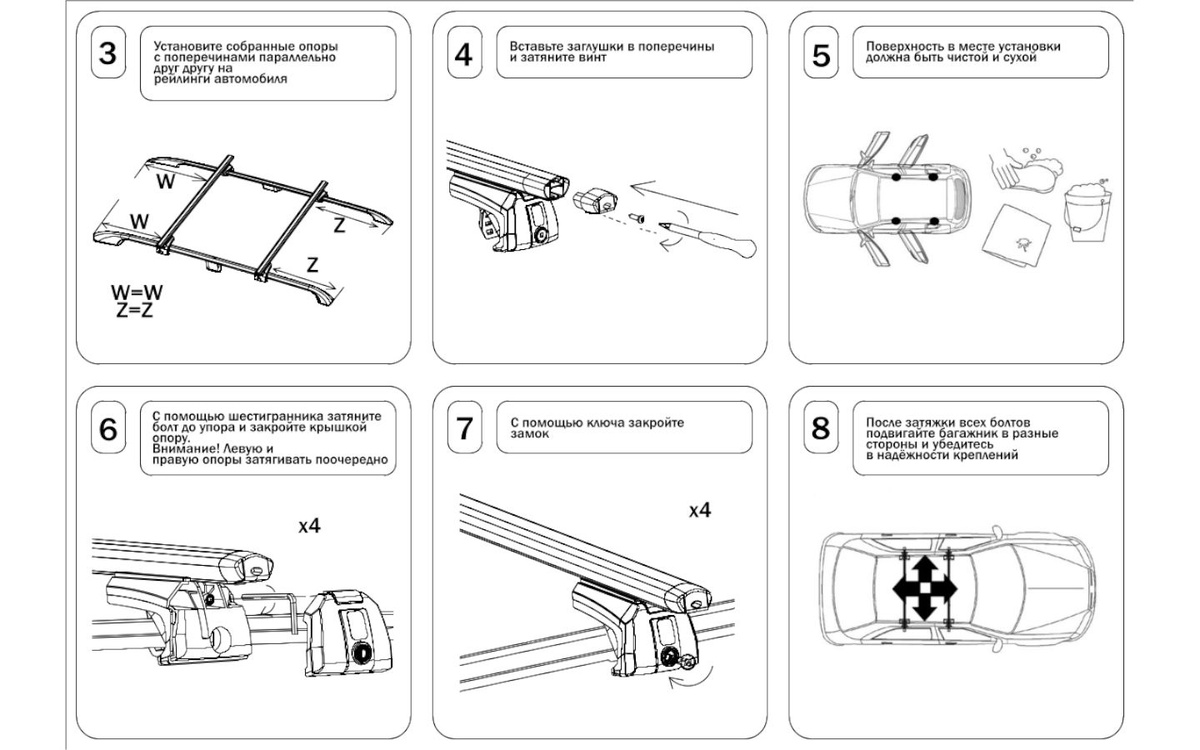 3

Установите собранные опоры с поперечинами параллельно друг другу на рейлинги автомобиля

W
W
Z
Z
W=W
Z=Z

4

Вставьте заглушки в поперечины и затяните винт

5

Поверхность в месте установки должна быть чистой и сухой

6

С помощью шестигранника затяните болт до упора и закройте крышкой опору.
Внимание! Левую и правую опоры затягивать поочередно

x4

7

С помощью ключа закройте замок

x4

8

После затяжки всех болтов подвигайте багажник в разные стороны и убедитесь в надёжности креплений