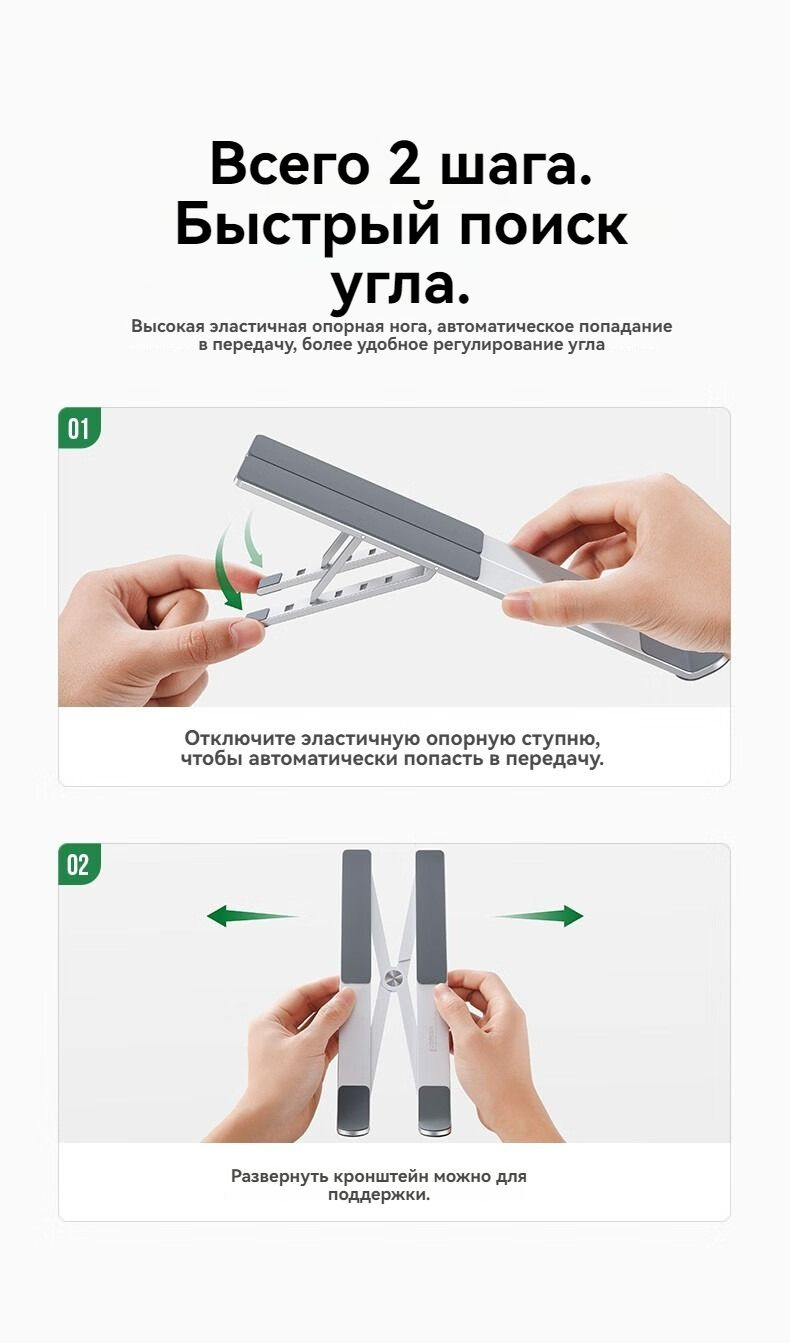 Всего 2 шага. Быстрый поиск угла.

Высокая эластичная опорная нога, автоматическое попадание в передачу, более удобное регулирование угла

01

Отключите эластичную опорную ступню, чтобы автоматически попасть в передачу.

02

Развернуть кронштейн можно для поддержки.