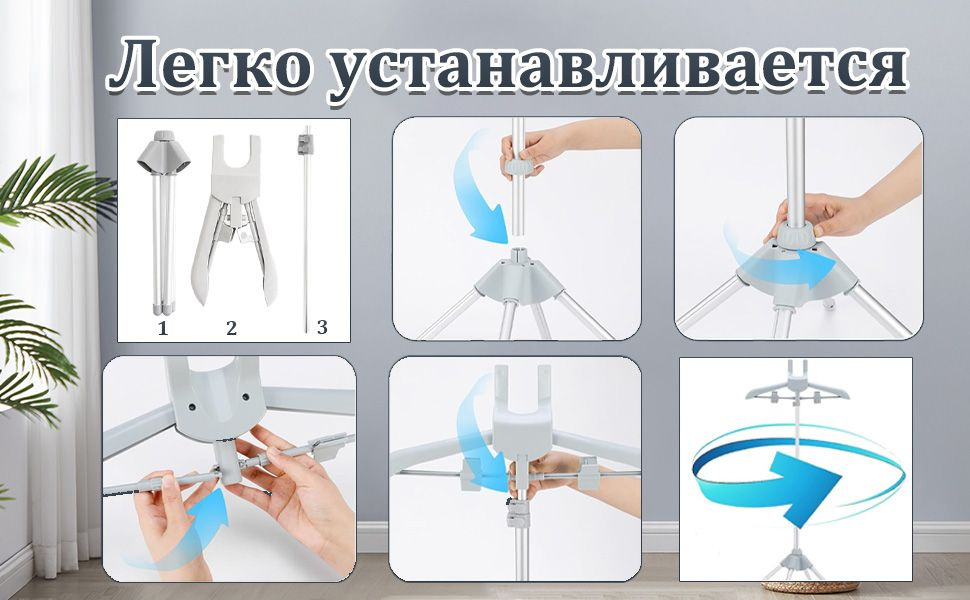 Легко устанавливается

1
2
3