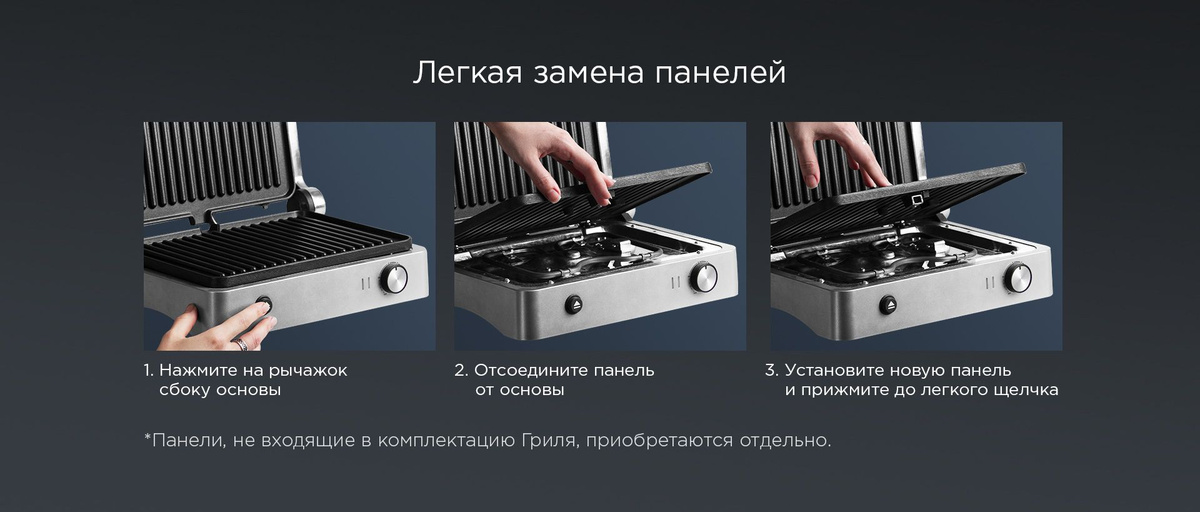 Легкая замена панелей

1. Нажмите на рычажок сбоку основы

2. Отсоедините панель от основы

3. Установите новую панель и прижмите до легкого щелчка

*Панели, не входящие в комплектацию Гриля, приобретаются отдельно.