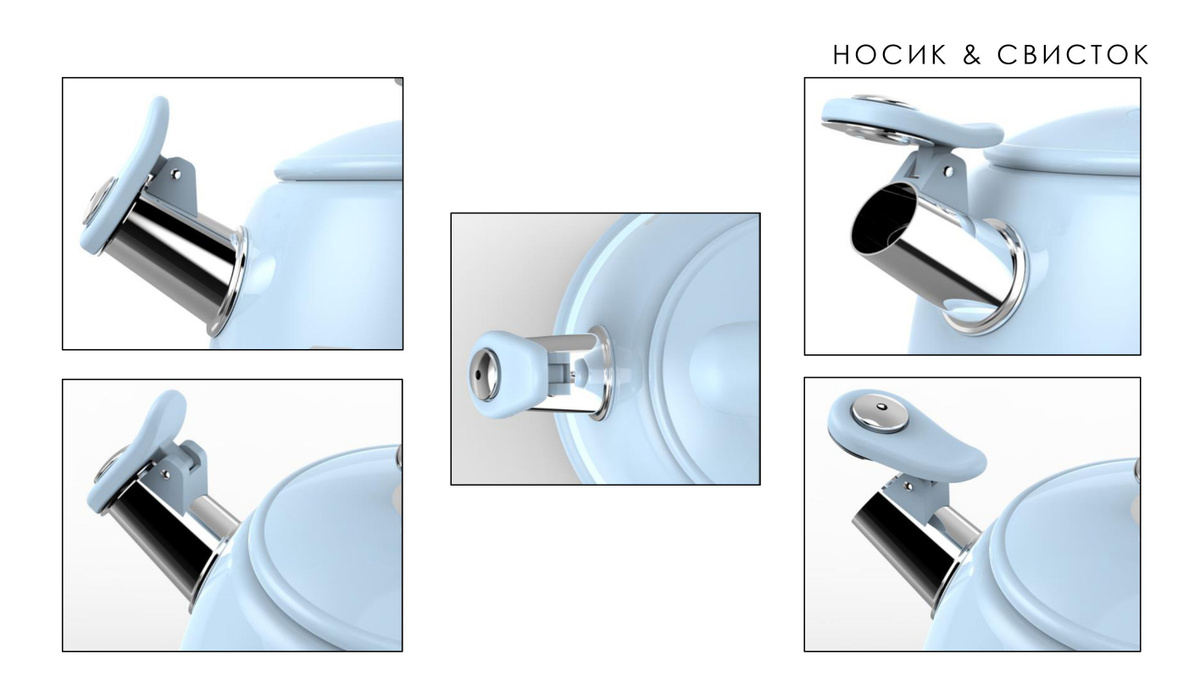 НОСИК & СВИСТОК