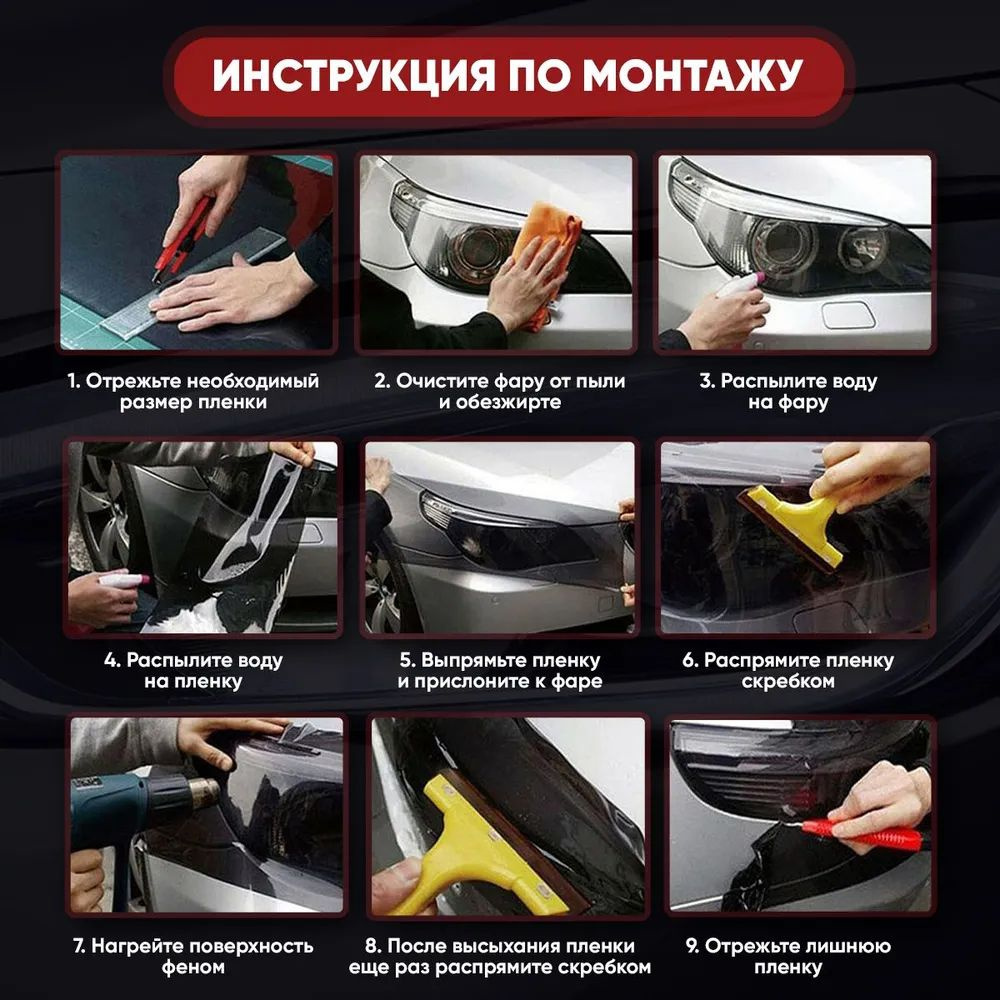 ИНСТРУКЦИЯ ПО МОНТАЖУ

1. Отрежьте необходимый размер пленки

2. Очистите фару от пыли и обезжирте

3. Распылите воду на фару

4. Распылите воду на пленку

5. Выпрямьте пленку и прислоните к фаре

6. Распрямите пленку скребком

7. Нагрейте поверхность феном

8. После высыхания пленки еще раз распрямите скребком

9. Отрежьте лишнюю пленку