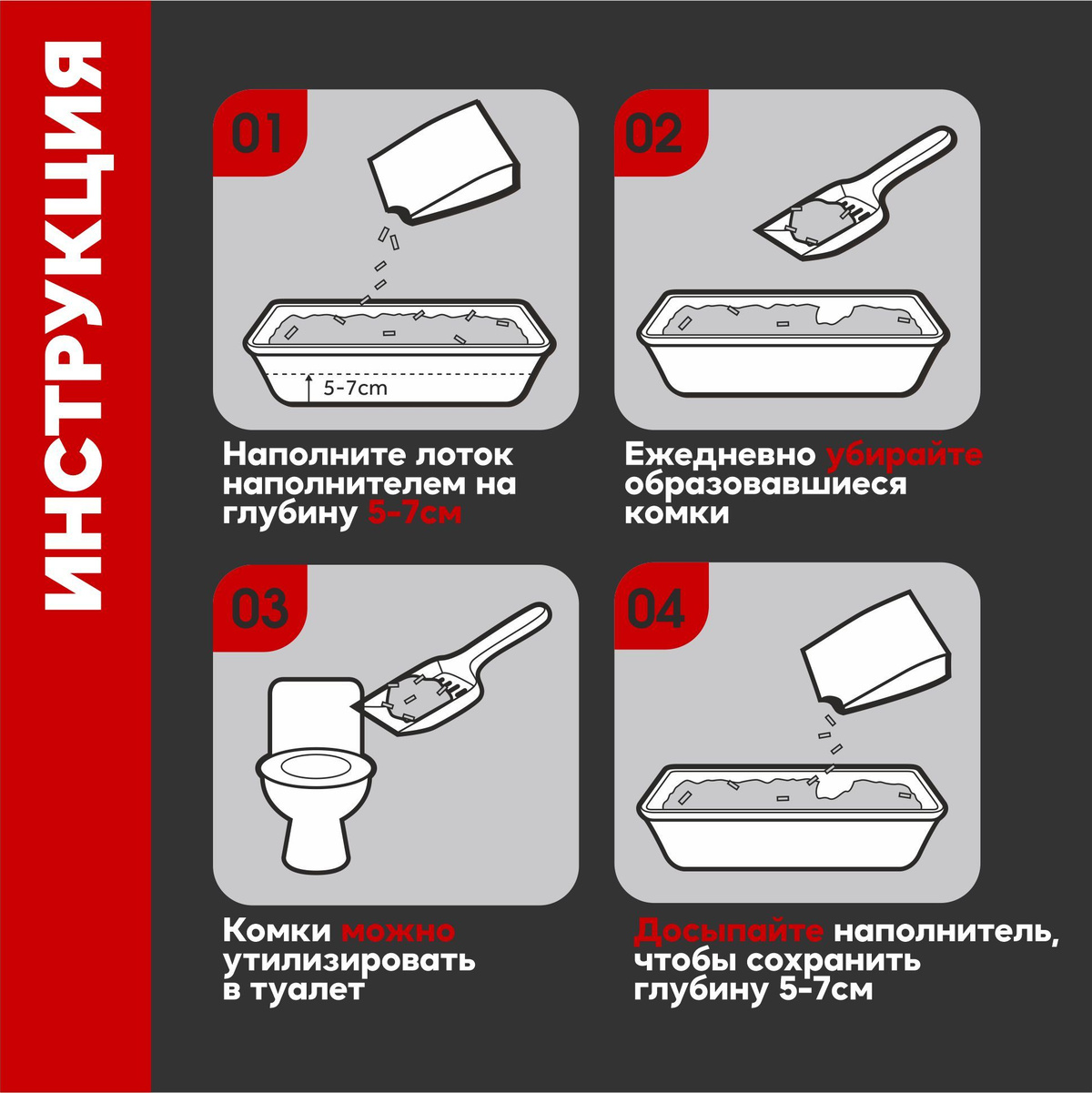 ИНСТРУКЦИЯ

01

5-7cm

Наполните лоток наполнителем на глубину 5-7см

02

Ежедневно убирайте образовавшиеся комки

03

Комки можно утилизировать в туалет

04

Досыпайте наполнитель, чтобы сохранить глубину 5-7см