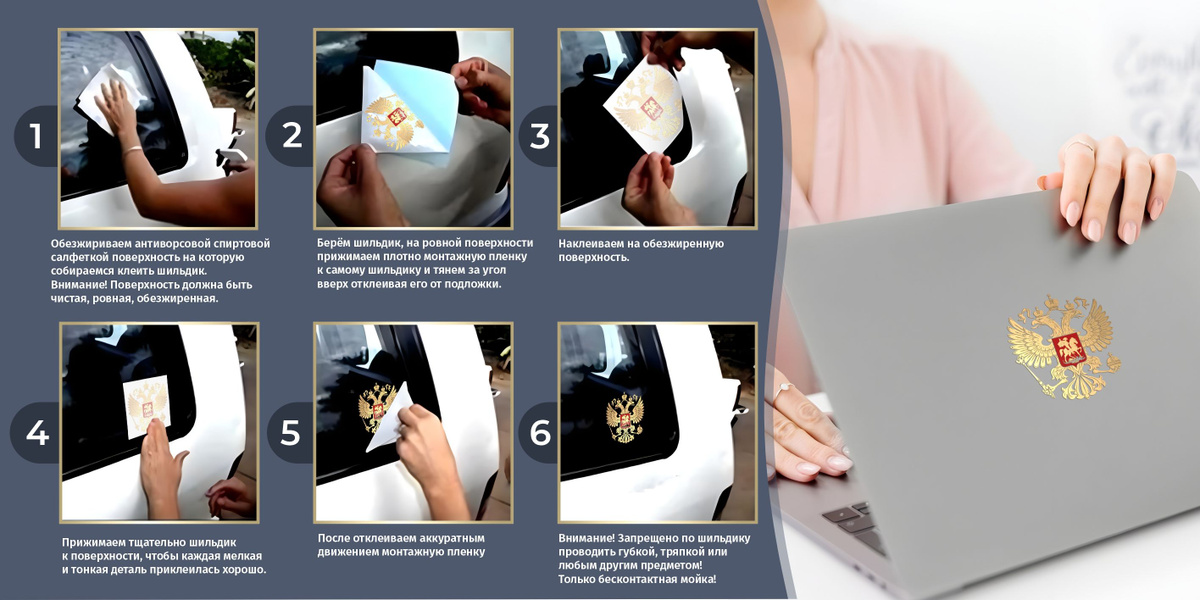 1

Обезжириваем антиворсовой спиртовой салфеткой поверхность на которую собираемся клеить шильдик.
Внимание! Поверхность должна быть чистая, ровная, обезжиренная.

2

Берём шильдик, на ровной поверхности прижимаем плотно монтажную пленку к самому шильдику и тянем за угол вверх отклеивая его от подложки.

3

Наклеиваем на обезжиренную поверхность.

4

Прижимаем тщательно шильдик к поверхности, чтобы каждая мелкая и тонкая деталь приклеилась хорошо.

5

После отклеиваем аккуратным движением монтажную пленку

6

Внимание! Запрещено по шильдику проводить губкой, тряпкой или любым другим предметом!
Только бесконтактная мойка!