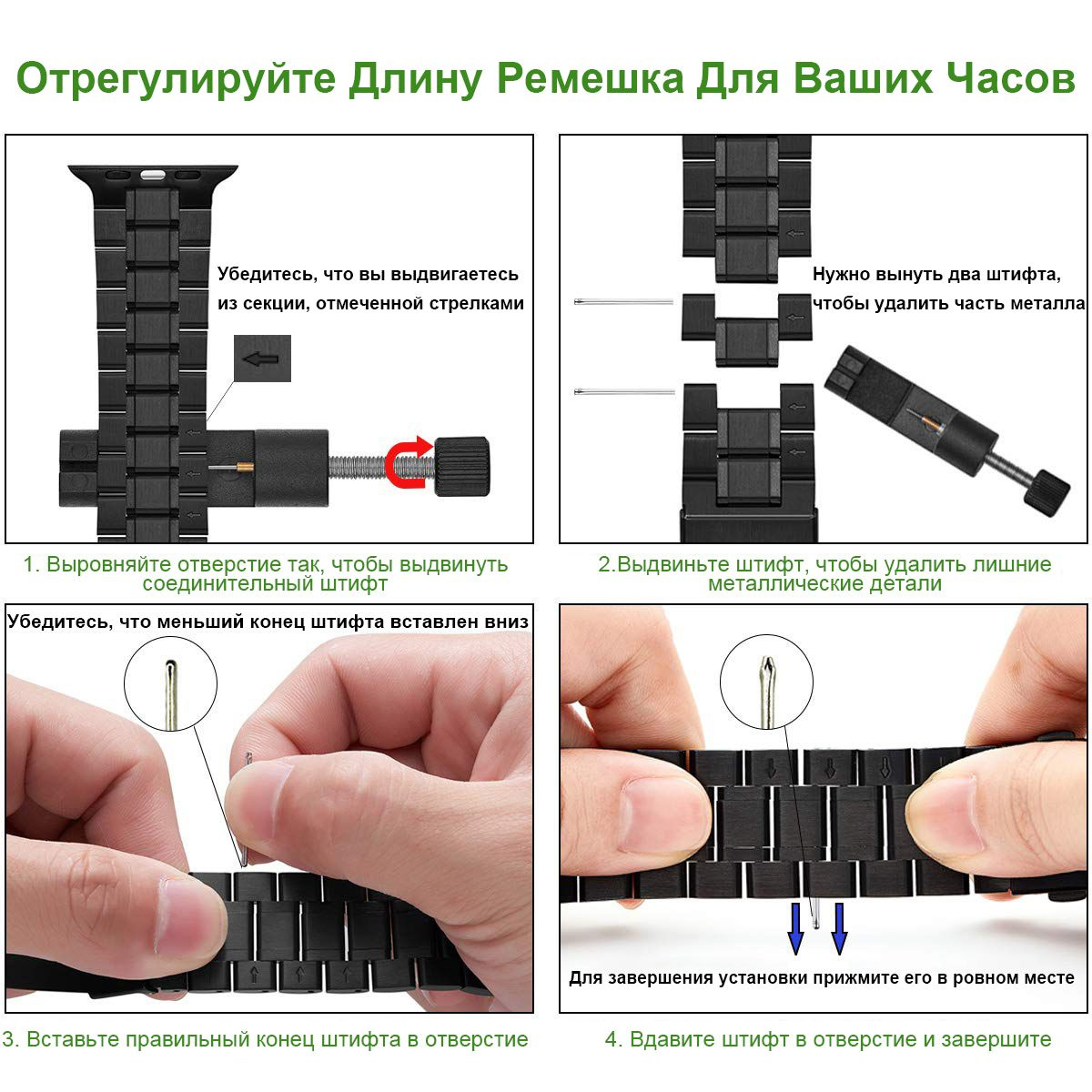 Отрегулируйте Длину Ремешка Для Ваших Часов

Убедитесь, что вы выдвигаетесь из секции, отмеченной стрелками

1. Выровняйте отверстие так, чтобы выдвинуть соединительный штифт

Нужно вынуть два штифта, чтобы удалить часть металла

2.Выдвиньте штифт, чтобы удалить лишние металлические детали

Убедитесь, что меньший конец штифта вставлен вниз

3. Вставьте правильный конец штифта в отверстие

Для завершения установки прижмите его в ровном месте

4. Вдавите штифт в отверстие и завершите