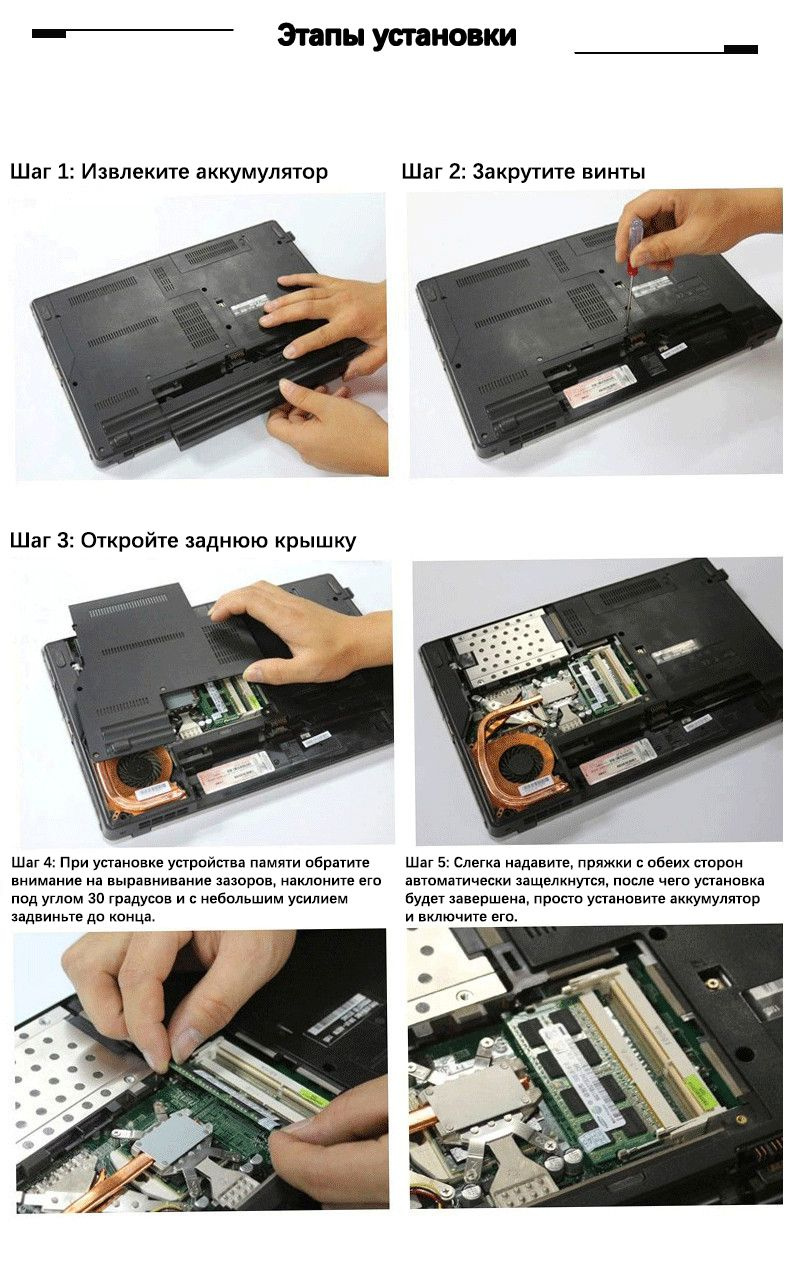 Этапы установки

Шаг 1: Извлеките аккумулятор

Шаг 2: Закрутите винты

Шаг 3: Откройте заднюю крышку

Шаг 4: При установке устройства памяти обратите внимание на выравнивание зазоров, наклоните его под углом 30 градусов и с небольшим усилием задвиньте до конца.

Шаг 5: Слегка надавите, пряжки с обеих сторон автоматически защелкнутся, после чего установка будет завершена, просто установите аккумулятор и включите его.