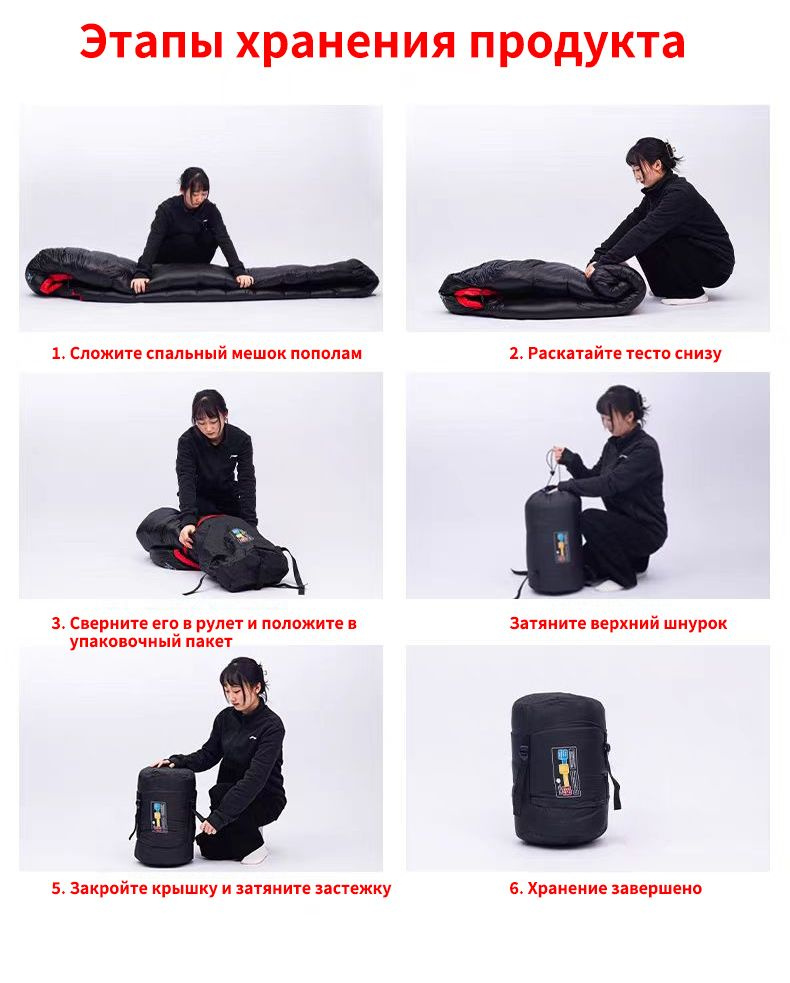 Этапы хранения продукта

1. Сложите спальный мешок пополам

2. Раскатайте тесто снизу

3. Сверните его в рулет и положите в упаковочный пакет

Затяните верхний шнурок

5. Закройте крышку и затяните застежку

6. Хранение завершено