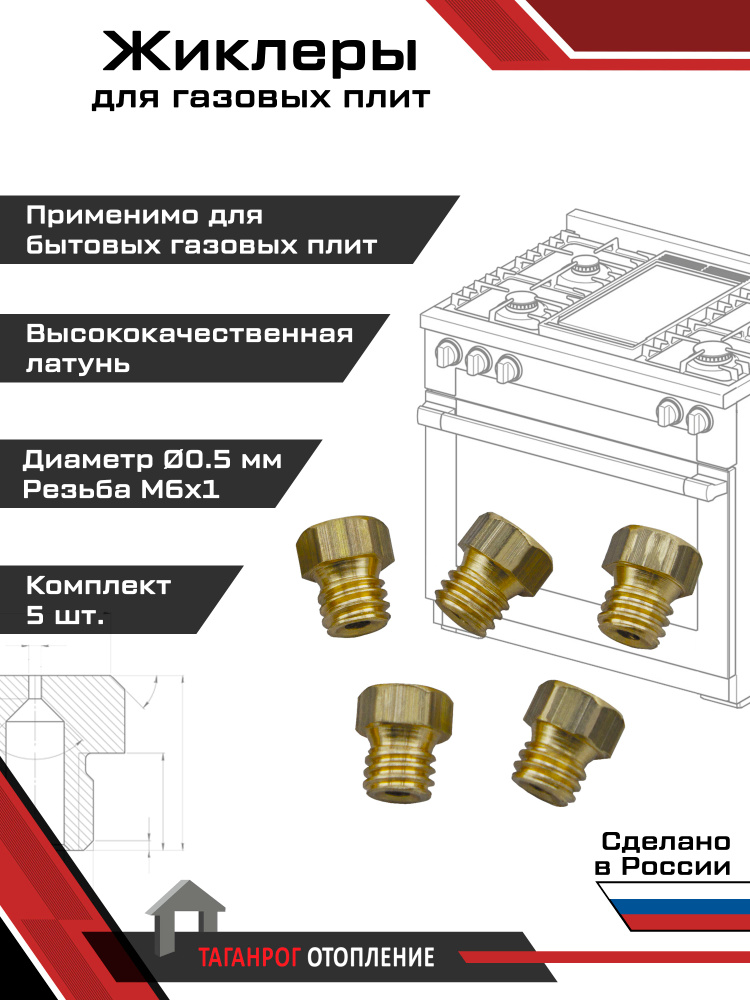 Жиклеры
для газовых плит

Применимо для бытовых газовых плит

Высококачественная латунь

Диаметр Ø0.5 мм
Резьба М6х1

Комплект
5 шт.

Сделано
в России

ТАГАНРОГ ОТОПЛЕНИЕ