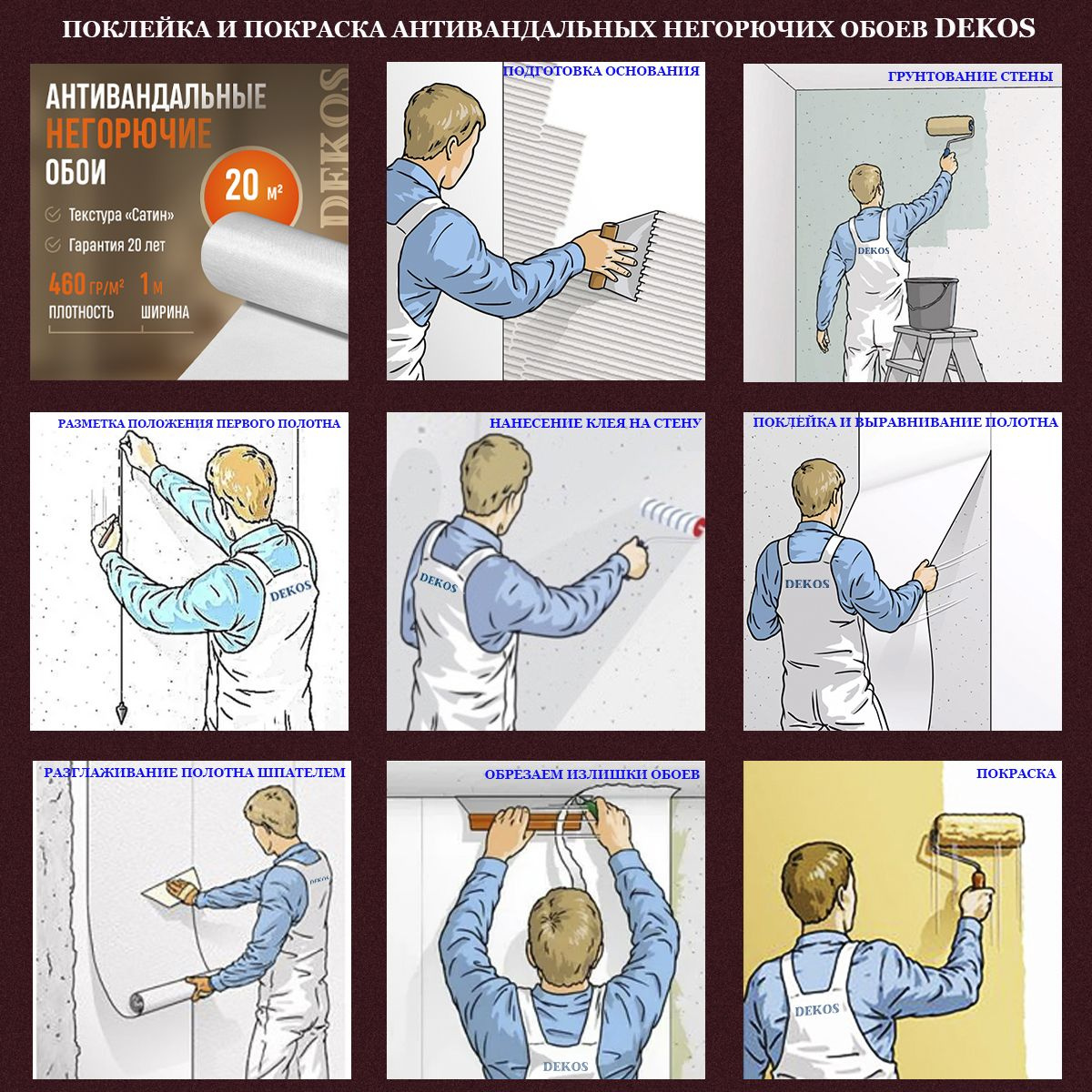 ПОКЛЕЙКА И ПОКРАСКА АНТИВАНДАЛЬНЫХ НЕГОРЮЧИХ ОБОЕВ DEKOS

АНТИВАНДАЛЬНЫЕ
НЕГОРЮЧИЕ
ОБОИ
20 м²
DEKOS
Текстура «Сатин»
Гарантия 20 лет
460 ГР/М² ПЛОТНОСТЬ
1 М ШИРИНА

ПОДГОТОВКА ОСНОВАНИЯ

ГРУНТОВАНИЕ СТЕНЫ
DEKOS

РАЗМЕТКА ПОЛОЖЕНИЯ ПЕРВОГО ПОЛОТНА
DEKOS

НАНЕСЕНИЕ КЛЕЯ НА СТЕНУ
DEKOS

ПОКЛЕЙКА И ВЫРАВНИВАНИЕ ПОЛОТНА
DEKOS

РАЗГЛАЖИВАНИЕ ПОЛОТНА ШПАТЕЛЕМ
DEKOS

ОБРЕЗАЕМ ИЗЛИШКИ ОБОЕВ
DEKOS

ПОКРАСКА
DEKOS