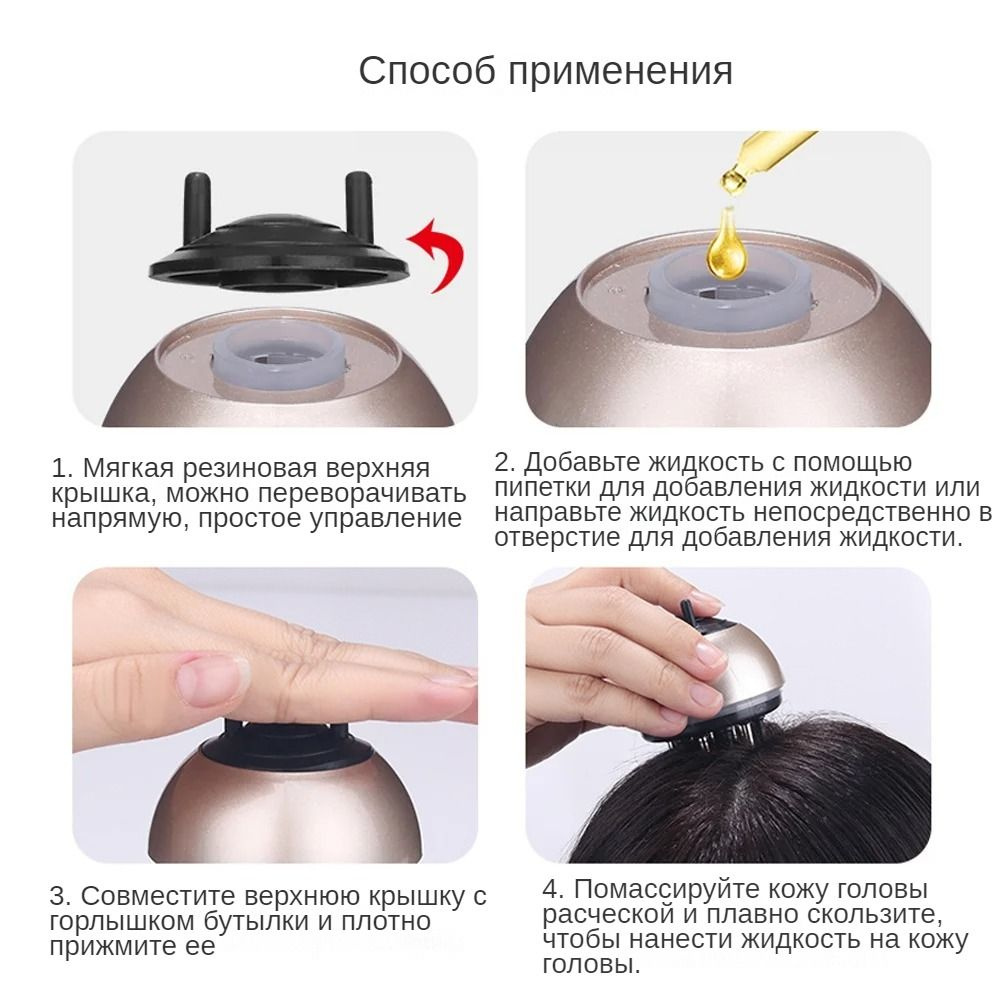 Способ применения

1. Мягкая резиновая верхняя крышка, можно переворачивать напрямую, простое управление

2. Добавьте жидкость с помощью пипетки для добавления жидкости или направьте жидкость непосредственно в отверстие для добавления жидкости.

3. Совместите верхнюю крышку с горлышком бутылки и плотно прижмите ее

4. Помассируйте кожу головы расческой и плавно скользите, чтобы нанести жидкость на кожу головы.