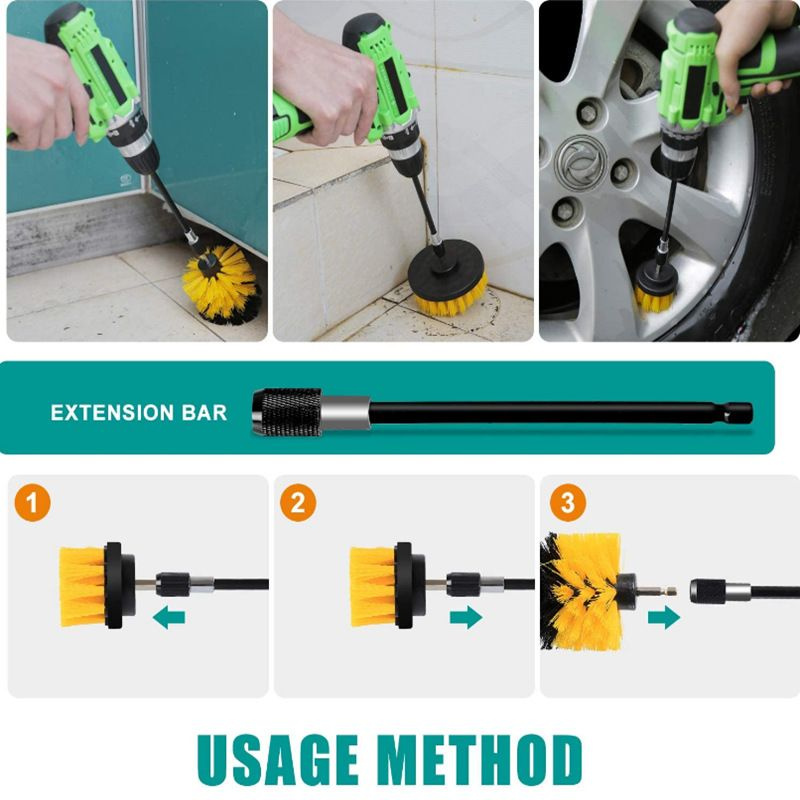 EXTENSION BAR

1

2

3

USAGE METHOD