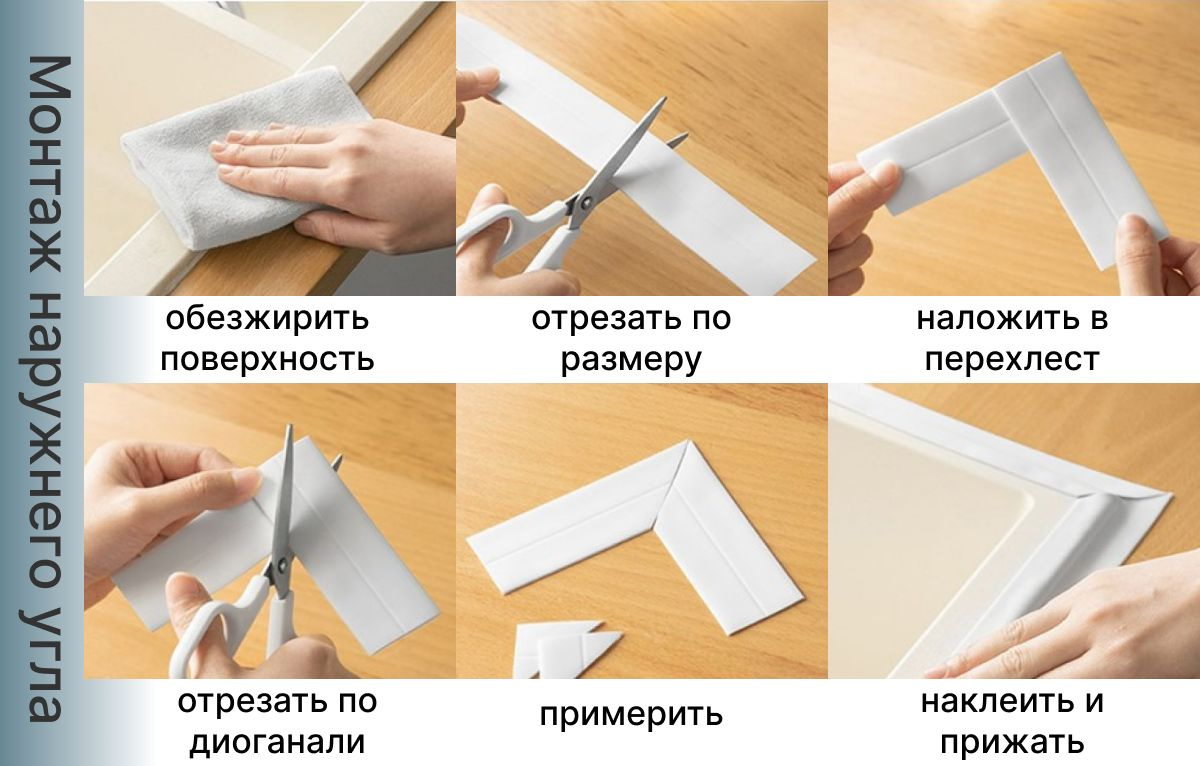 Монтаж наружнего угла

обезжирить поверхность

отрезать по размеру

наложить в перехлест

отрезать по диоганали

примерить

наклеить и прижать