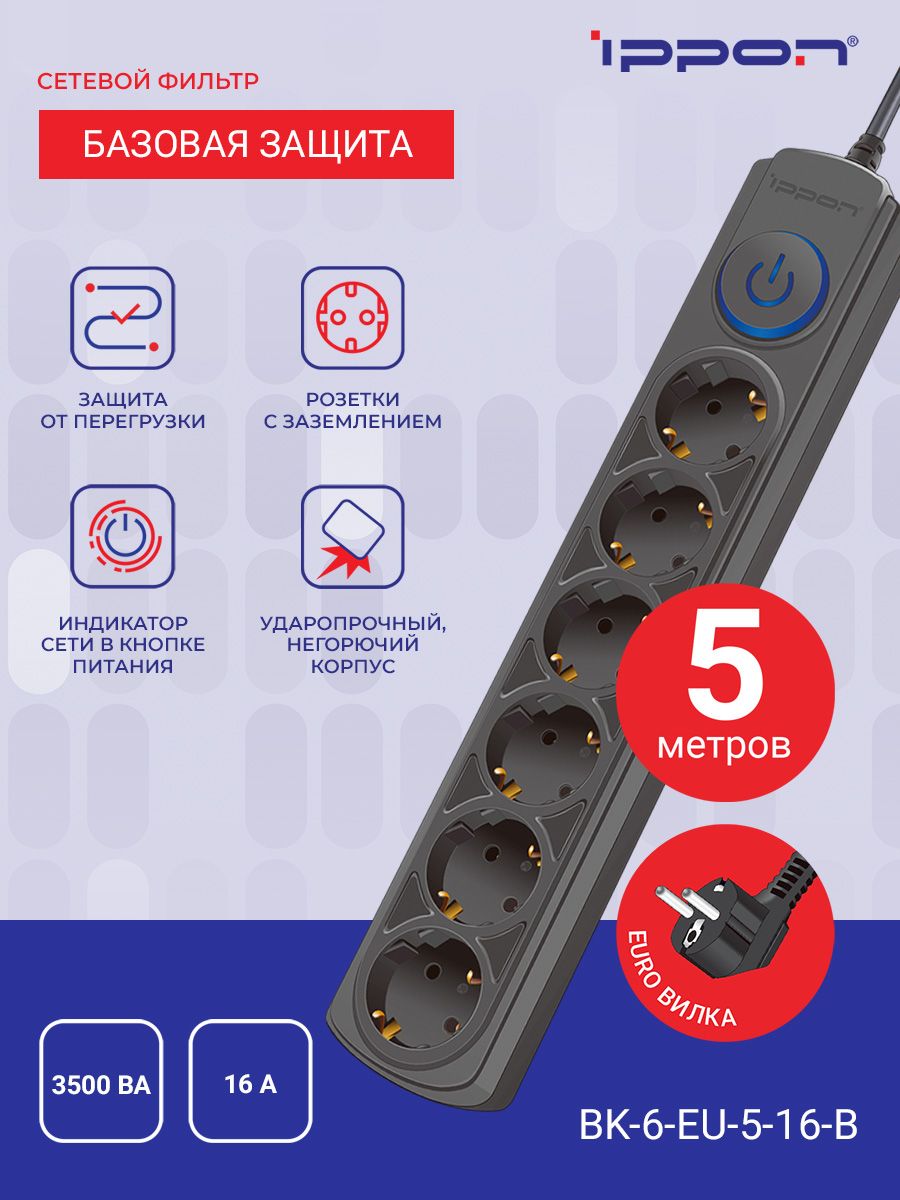 IPPON®

СЕТЕВОЙ ФИЛЬТР

БАЗОВАЯ ЗАЩИТА

IPPON

ЗАЩИТА ОТ ПЕРЕГРУЗКИ

РОЗЕТКИ С ЗАЗЕМЛЕНИЕМ

ИНДИКАТОР СЕТИ В КНОПКЕ ПИТАНИЯ

УДАРОПРОЧНЫЙ, НЕГОРЮЧИЙ КОРПУС

5 метров

EURO ВИЛКА

3500 ВА

16 А

BK-6-EU-5-16-B