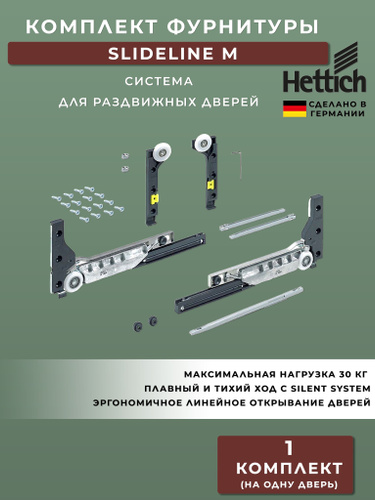 КОМПЛЕКТ ФУРНИТУРЫ

SLIDELINE M

СИСТЕМА

ДЛЯ РАЗДВИЖНЫХ ДВЕРЕЙ

Hettich

СДЕЛАНО В ГЕРМАНИИ

МАКСИМАЛЬНАЯ НАГРУЗКА 30 КГ
ПЛАВНЫЙ И ТИХИЙ ХОД С SILENT SYSTEM
ЭРГОНОМИЧНОЕ ЛИНЕЙНОЕ ОТКРЫВАНИЕ ДВЕРЕЙ

1
КОМПЛЕКТ
(НА ОДНУ ДВЕРЬ)