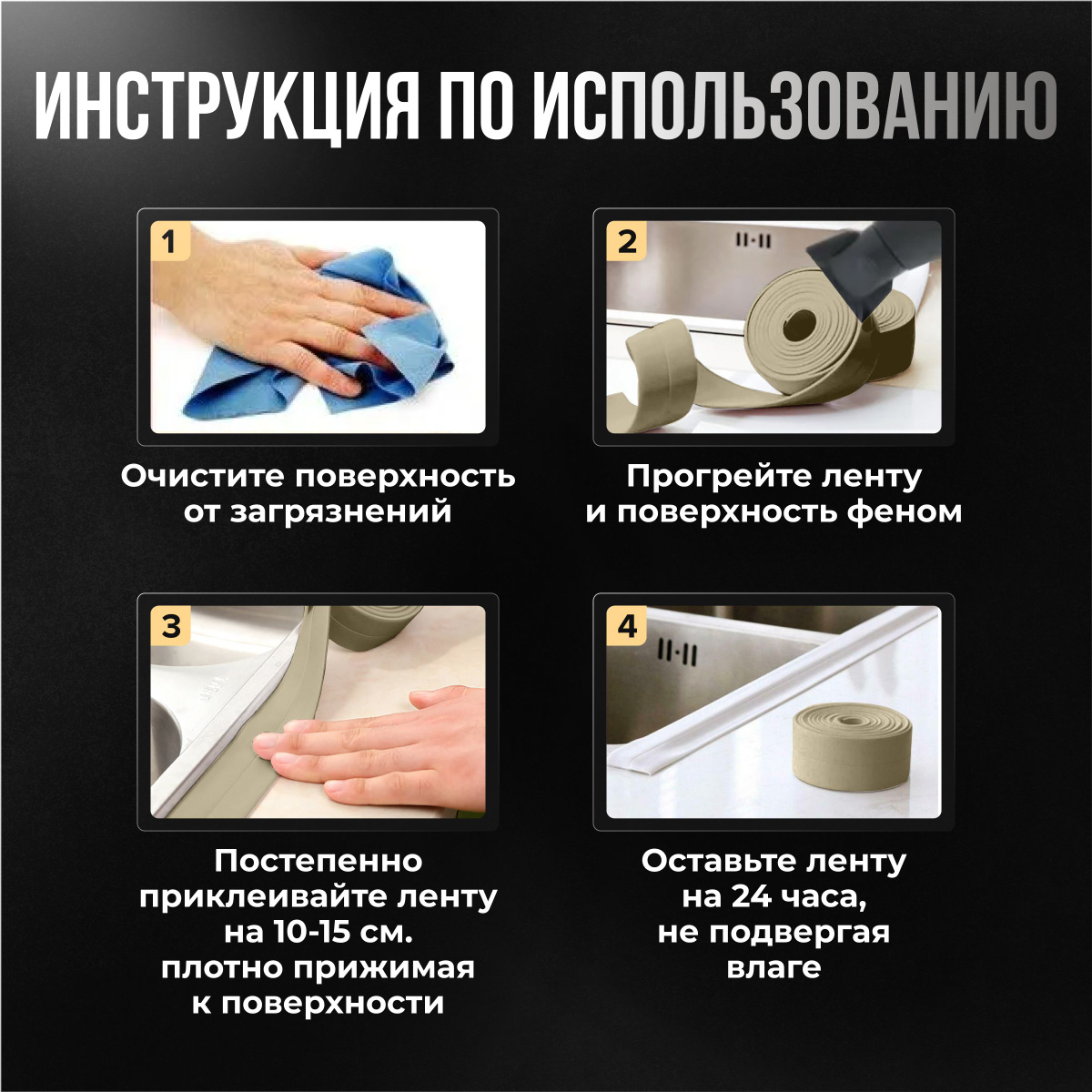 ИНСТРУКЦИЯ ПО ИСПОЛЬЗОВАНИЮ

1

Очистите поверхность от загрязнений

2

Прогрейте ленту и поверхность феном

3

Постепенно приклеивайте ленту на 10-15 см. плотно прижимая к поверхности

4

Оставьте ленту на 24 часа, не подвергая влаге