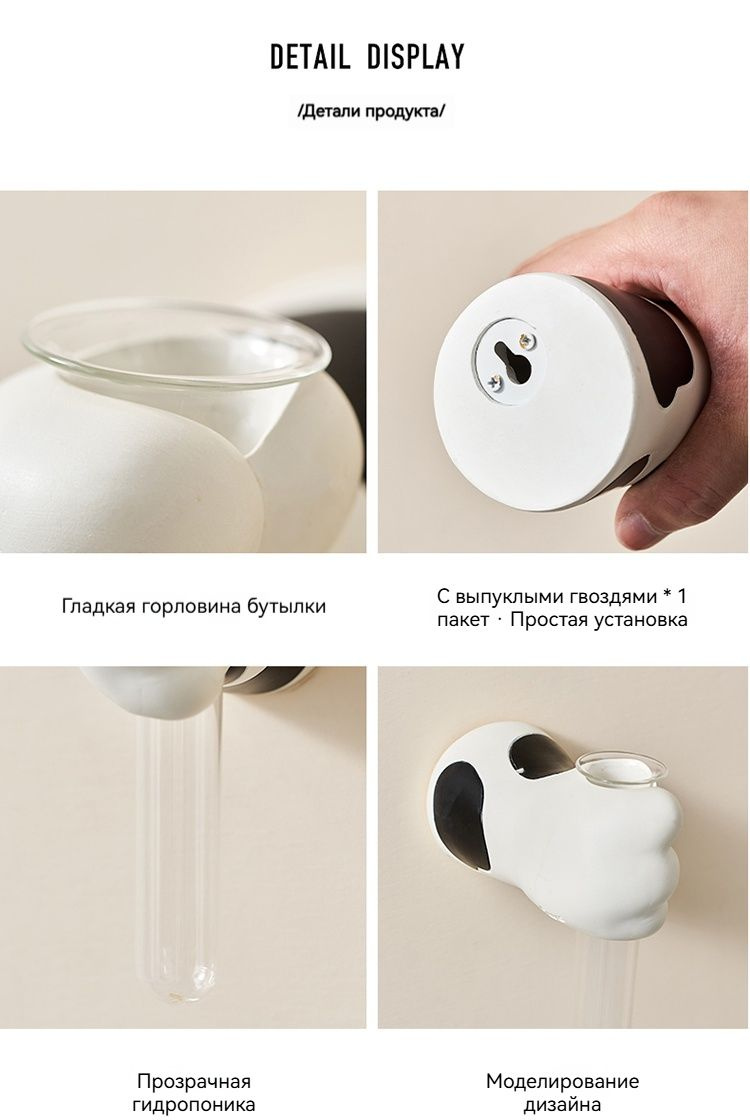 DETAIL DISPLAY

/Детали продукта/

Гладкая горловина бутылки

С выпуклыми гвоздями * 1 пакет · Простая установка

Прозрачная гидропоника

Моделирование дизайна