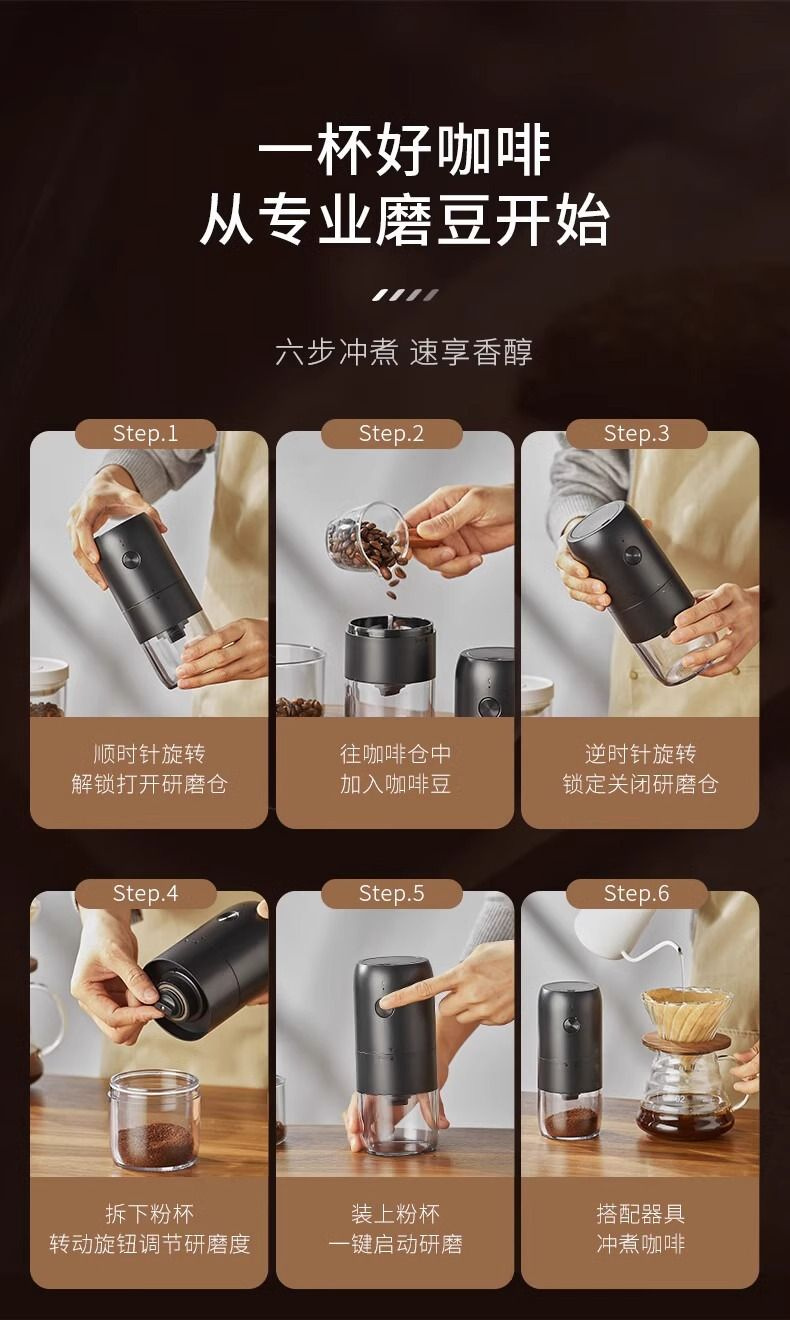 一杯好咖啡
从专业磨豆开始

六步冲煮 速享香醇

Step.1
顺时针旋转
解锁打开研磨仓

Step.2
往咖啡仓中
加入咖啡豆

Step.3
逆时针旋转
锁定关闭研磨仓

Step.4
拆下粉杯
转动旋钮调节研磨度

Step.5
装上粉杯
一键启动研磨

Step.6
搭配器具
冲煮咖啡