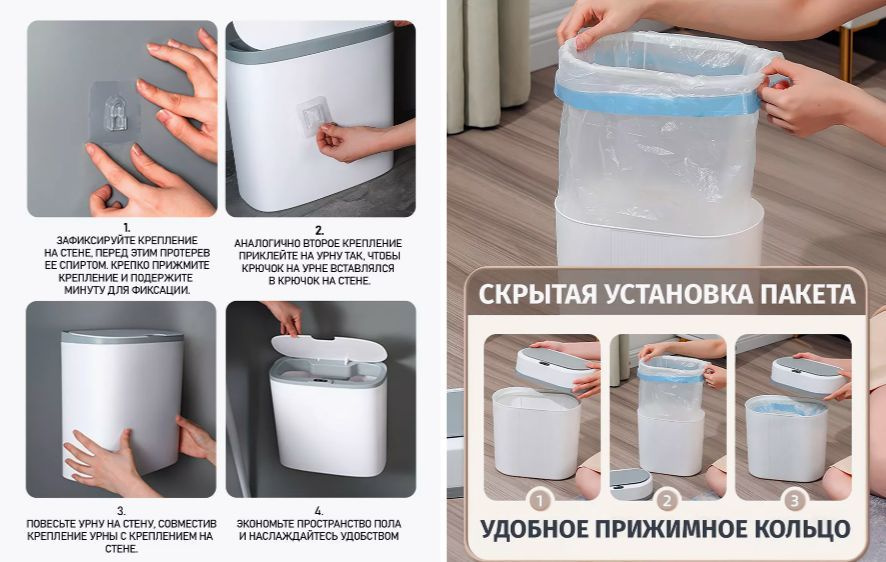 1.
ЗАФИКСИРУЙТЕ КРЕПЛЕНИЕ НА СТЕНЕ, ПЕРЕД ЭТИМ ПРОТЕРЕВ ЕЕ СПИРТОМ. КРЕПКО ПРИЖМИТЕ КРЕПЛЕНИЕ И ПОДЕРЖИТЕ МИНУТУ ДЛЯ ФИКСАЦИИ.

2.
АНАЛОГИЧНО ВТОРОЕ КРЕПЛЕНИЕ ПРИКЛЕЙТЕ НА УРНУ ТАК, ЧТОБЫ КРЮЧОК НА УРНЕ ВСТАВЛЯЛСЯ В КРЮЧОК НА СТЕНЕ.

3.
ПОВЕСЬТЕ УРНУ НА СТЕНУ, СОВМЕСТИВ КРЕПЛЕНИЕ УРНЫ С КРЕПЛЕНИЕМ НА СТЕНЕ.

4.
ЭКОНОМЬТЕ ПРОСТРАНСТВО ПОЛА И НАСЛАЖДАЙТЕСЬ УДОБСТВОМ

СКРЫТАЯ УСТАНОВКА ПАКЕТА

1 2 3

УДОБНОЕ ПРИЖИМНОЕ КОЛЬЦО