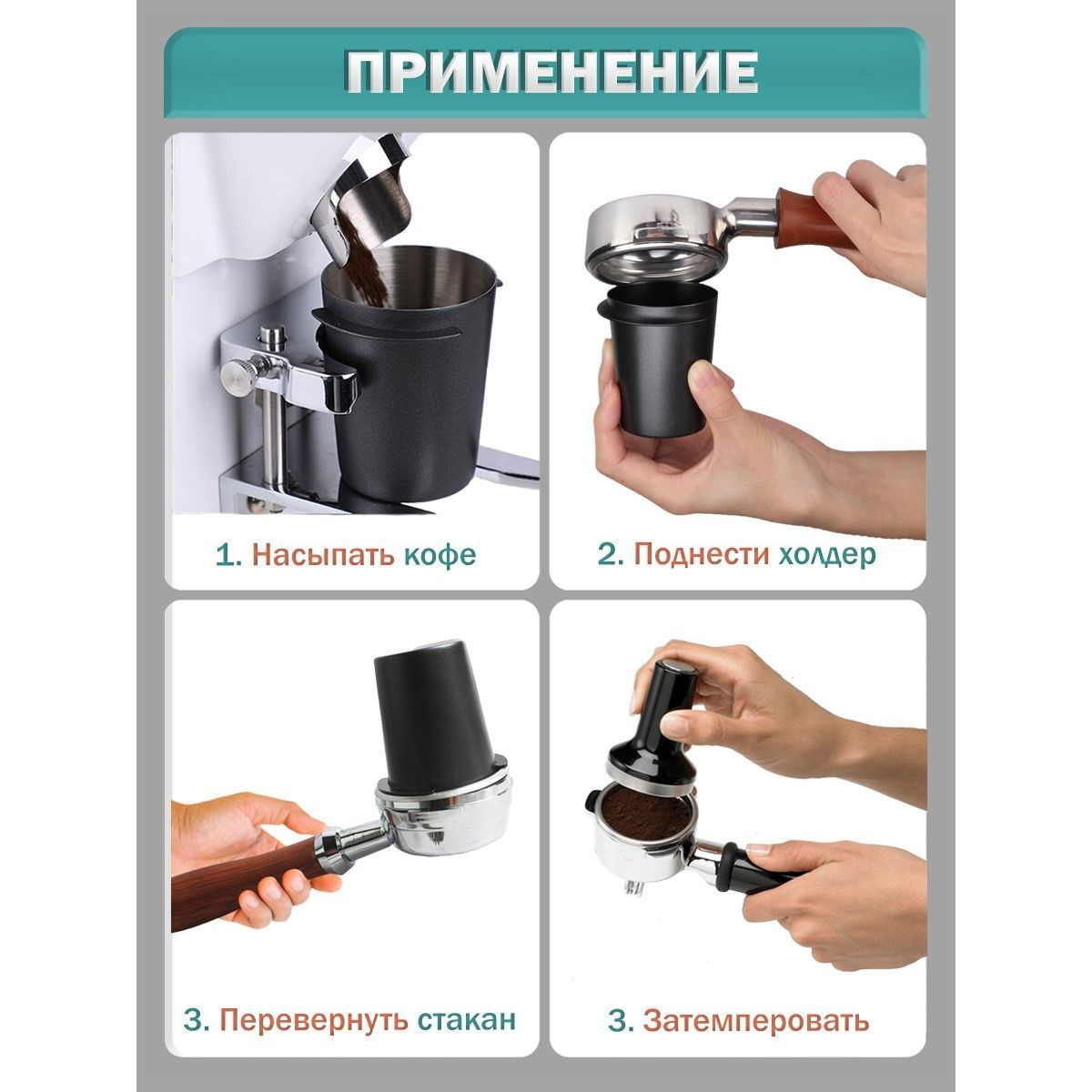 ПРИМЕНЕНИЕ

1. Насыпать кофе

2. Поднести холдер

3. Перевернуть стакан

3. Затемперовать