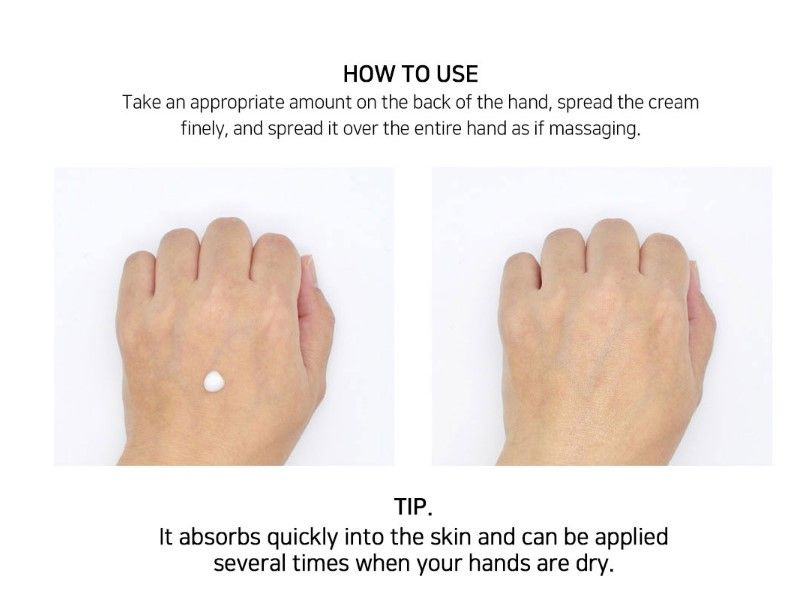 HOW TO USE

Take an appropriate amount on the back of the hand, spread the cream finely, and spread it over the entire hand as if massaging.

TIP.

It absorbs quickly into the skin and can be applied several times when your hands are dry.