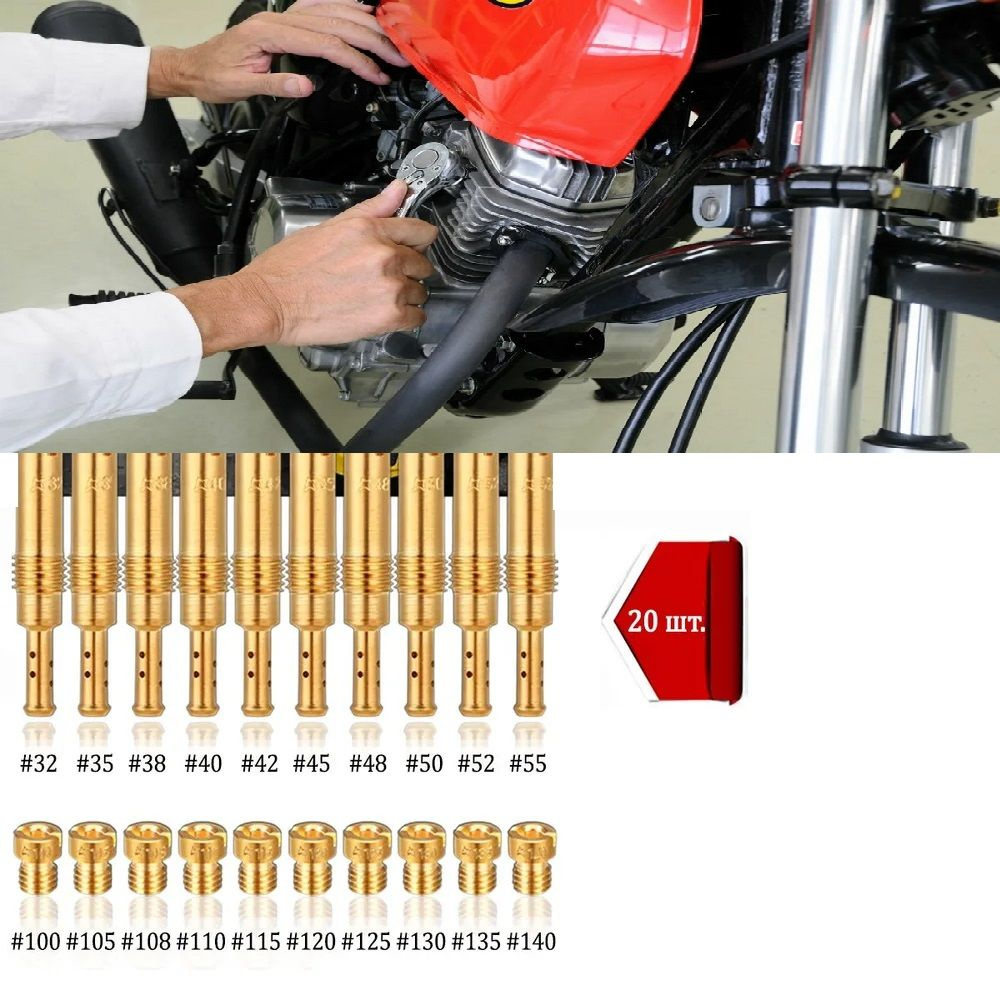 20 шт.

#32 #35 #38 #40 #42 #45 #48 #50 #52 #55

#100 #105 #108 #110 #115 #120 #125 #130 #135 #140