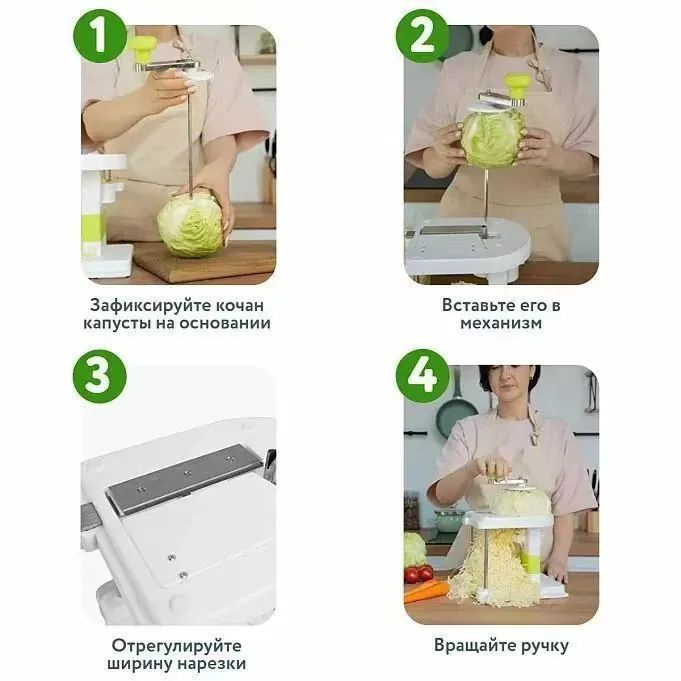 1

Зафиксируйте кочан капусты на основании

2

Вставьте его в механизм

3

Отрегулируйте ширину нарезки

4

Вращайте ручку