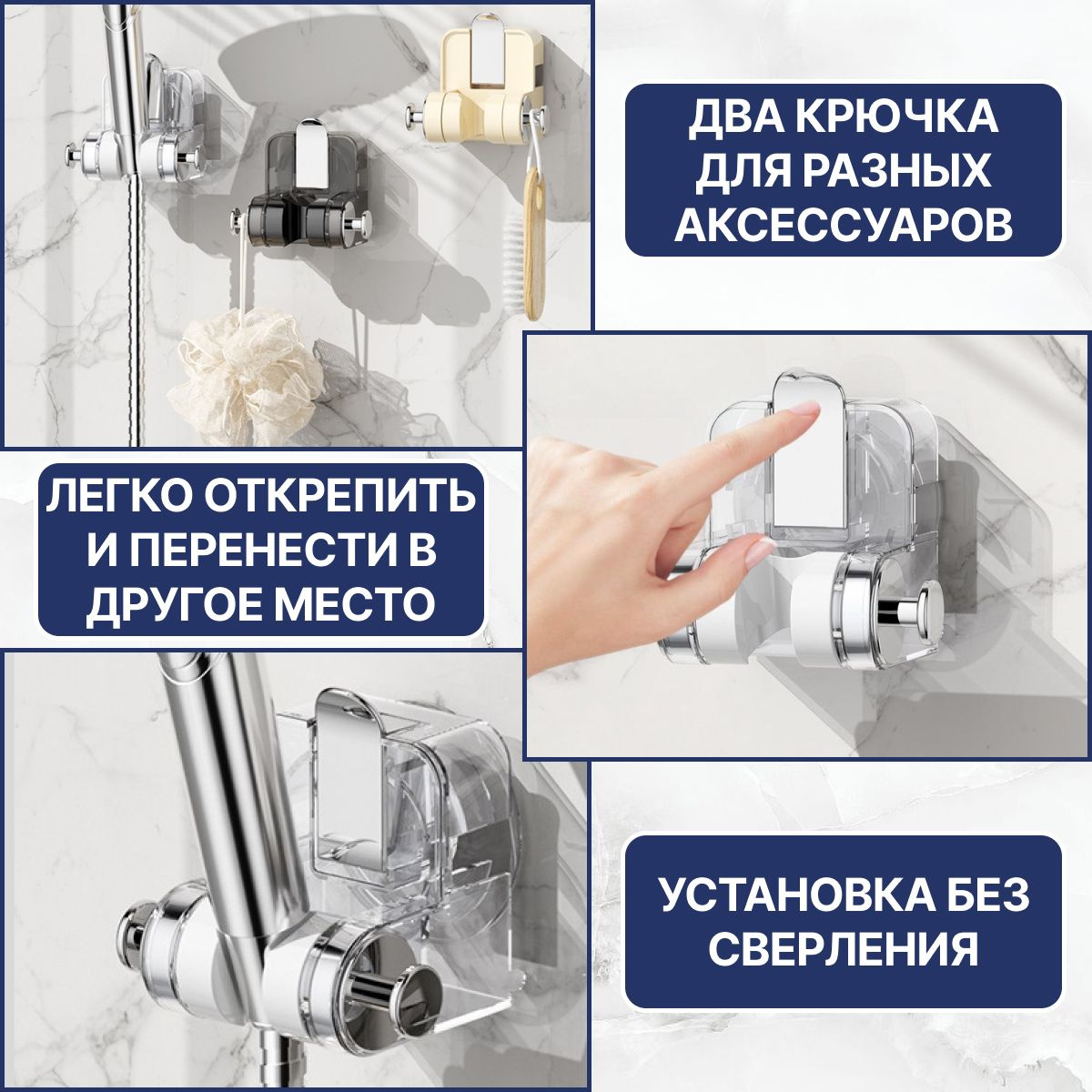 ДВА КРЮЧКА ДЛЯ РАЗНЫХ АКСЕССУАРОВ

ЛЕГКО ОТКРЕПИТЬ И ПЕРЕНЕСТИ В ДРУГОЕ МЕСТО

УСТАНОВКА БЕЗ СВЕРЛЕНИЯ