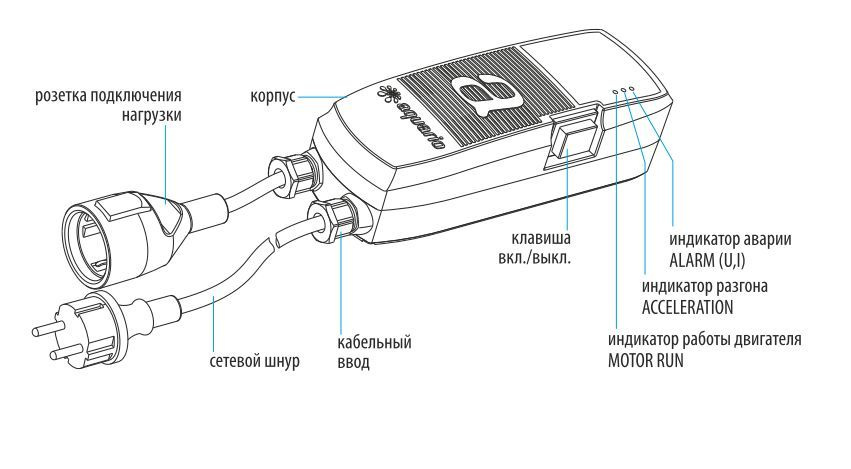 розетка подключения нагрузки

корпус

aquario

клавиша вкл./выкл.

индикатор аварии ALARM (U,I)

индикатор разгона ACCELERATION

индикатор работы двигателя MOTOR RUN

кабельный ввод

сетевой шнур