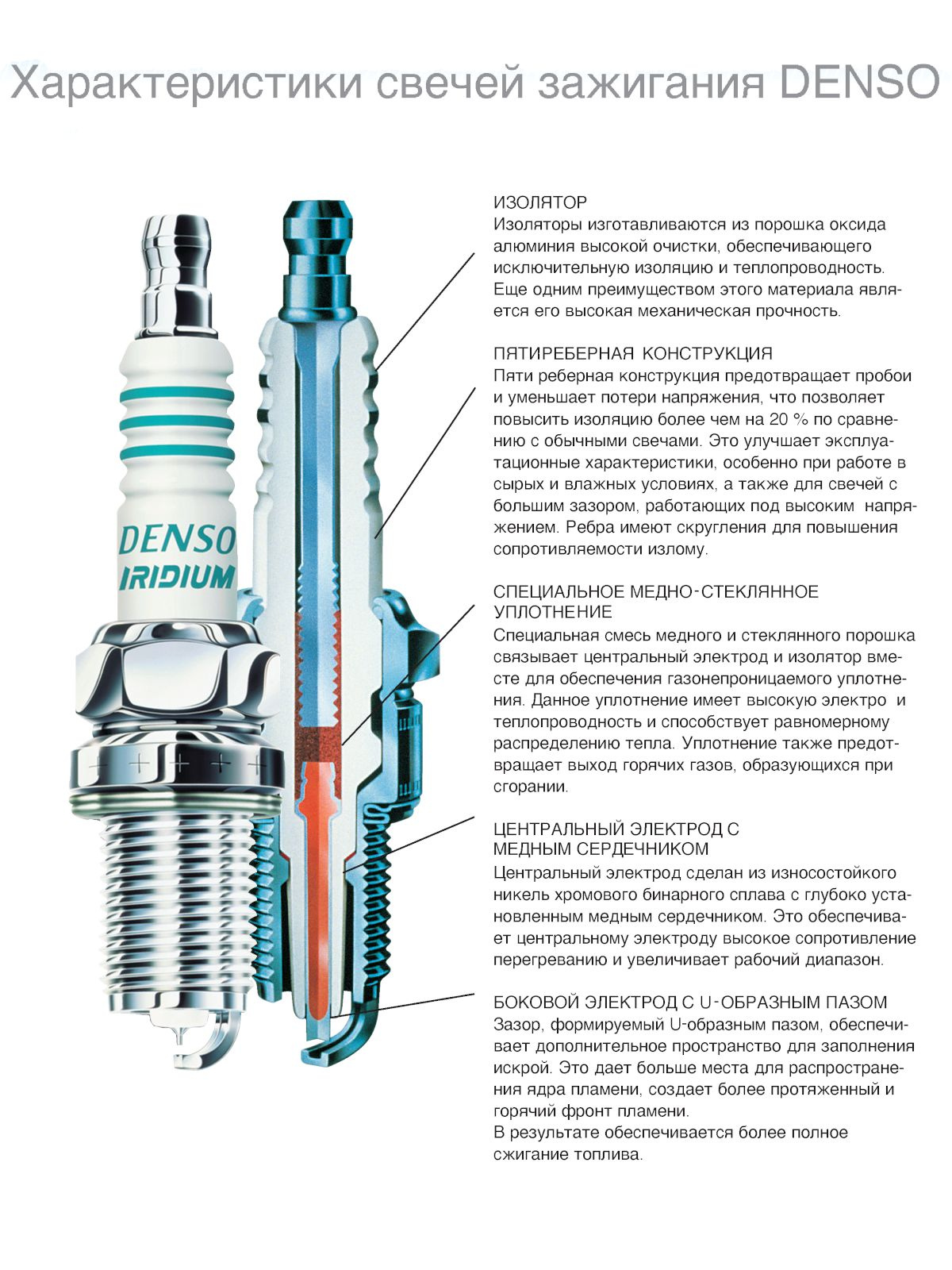 Характеристики свечей зажигания DENSO

DENSO
IRIDIUM

ИЗОЛЯТОР
Изоляторы изготавливаются из порошка оксида алюминия высокой очистки, обеспечивающего исключительную изоляцию и теплопроводность. Еще одним преимуществом этого материала является его высокая механическая прочность.

ПЯТИРЕБЕРНАЯ КОНСТРУКЦИЯ
Пяти реберная конструкция предотвращает пробои и уменьшает потери напряжения, что позволяет повысить изоляцию более чем на 20 % по сравнению с обычными свечами. Это улучшает эксплуатационные характеристики, особенно при работе в сырых и влажных условиях, а также для свечей с большим зазором, работающих под высоким напряжением. Ребра имеют скругления для повышения сопротивляемости излому.

СПЕЦИАЛЬНОЕ МЕДНО-СТЕКЛЯННОЕ УПЛОТНЕНИЕ
Специальная смесь медного и стеклянного порошка связывает центральный электрод и изолятор вместе для обеспечения газонепроницаемого уплотнения. Данное уплотнение имеет высокую электро и теплопроводность и способствует равномерному распределению тепла. Уплотнение также предотвращает выход горячих газов, образующихся при сгорании.

ЦЕНТРАЛЬНЫЙ ЭЛЕКТРОД С МЕДНЫМ СЕРДЕЧНИКОМ
Центральный электрод сделан из износостойкого никель хромового бинарного сплава с глубоко установленным медным сердечником. Это обеспечивает центральному электроду высокое сопротивление перегреванию и увеличивает рабочий диапазон.

БОКОВОЙ ЭЛЕКТРОД С U-ОБРАЗНЫМ ПАЗОМ
Зазор, формируемый U-образным пазом, обеспечивает дополнительное пространство для заполнения искрой. Это дает больше места для распространения ядра пламени, создает более протяженный и горячий фронт пламени.
В результате обеспечивается более полное сжигание топлива.