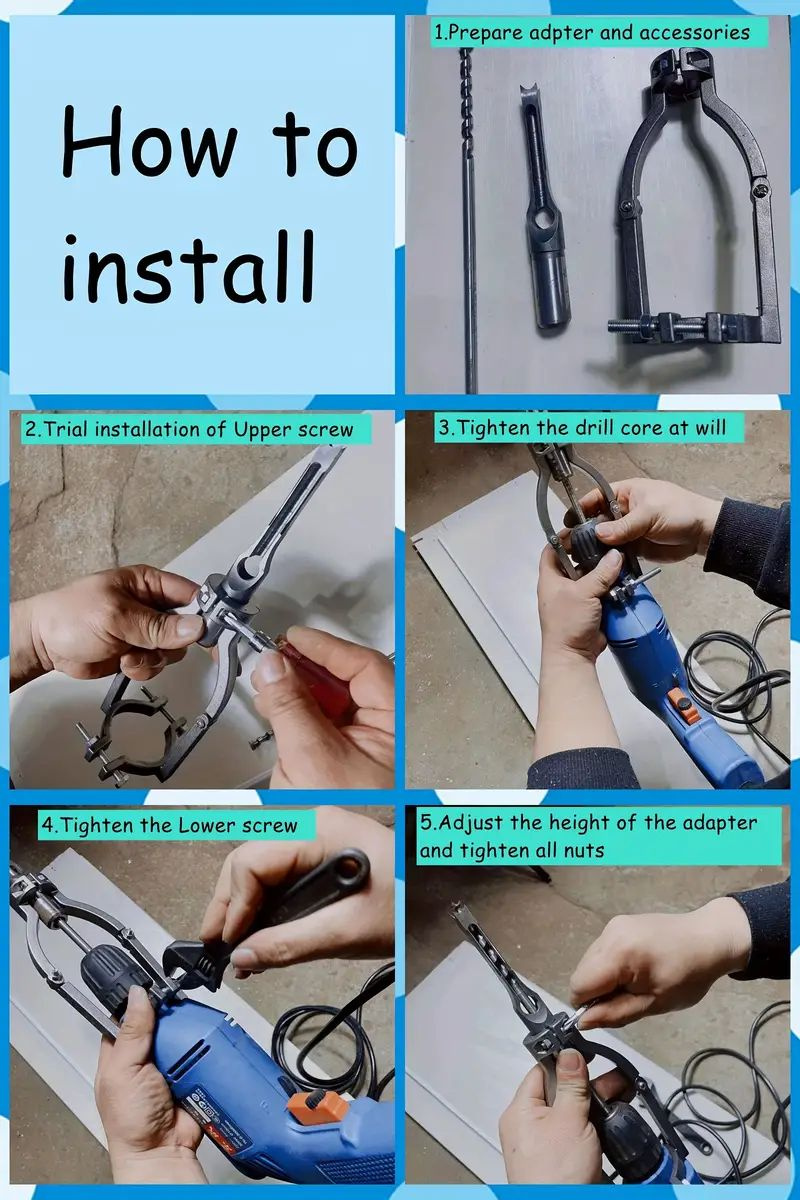 How to install

1.Prepare adpter and accessories

2.Trial installation of Upper screw

3.Tighten the drill core at will

4.Tighten the Lower screw

5.Adjust the height of the adapter and tighten all nuts