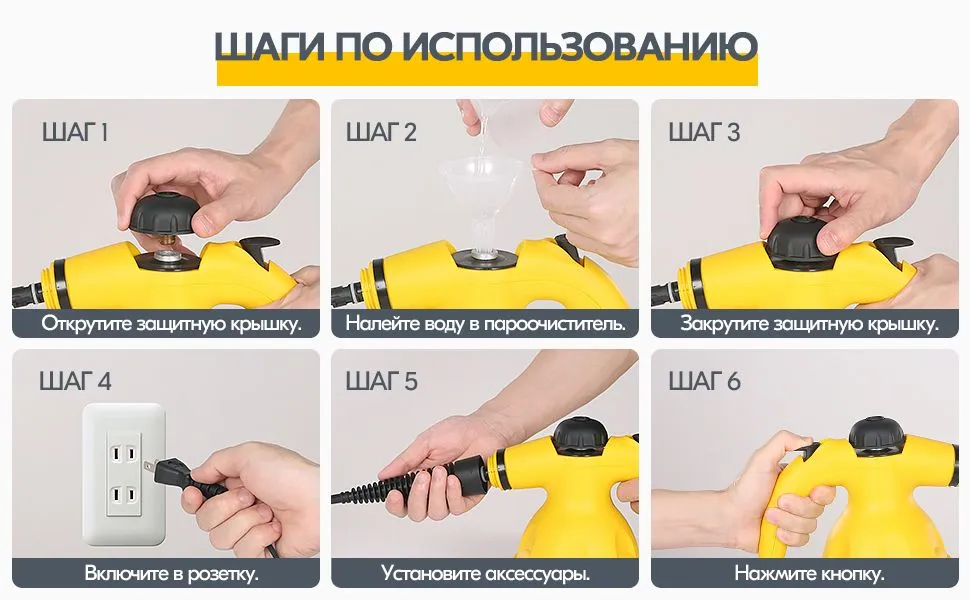 ШАГИ ПО ИСПОЛЬЗОВАНИЮ

ШАГ 1

Открутите защитную крышку.

ШАГ 2

Налейте воду в пароочиститель.

ШАГ 3

Закрутите защитную крышку.

ШАГ 4

Включите в розетку.

ШАГ 5

Установите аксессуары.

ШАГ 6

Нажмите кнопку.