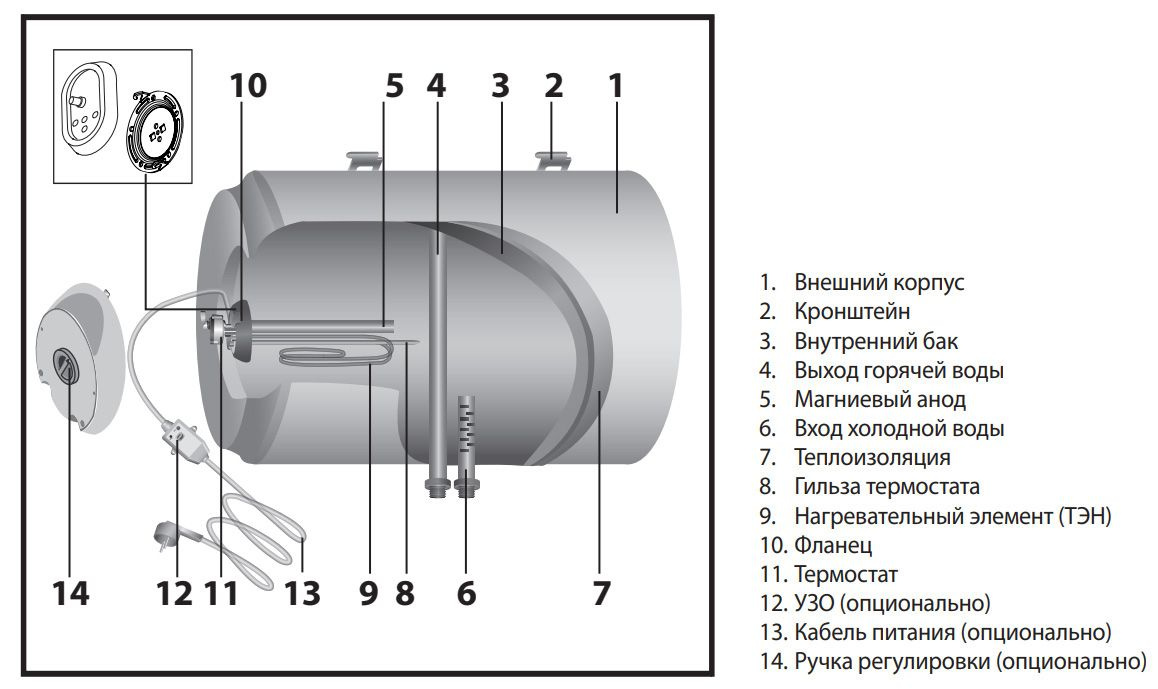 10 5 4 3 2 1

14 12 11 13 9 8 6 7

1. Внешний корпус
2. Кронштейн
3. Внутренний бак
4. Выход горячей воды
5. Магниевый анод
6. Вход холодной воды
7. Теплоизоляция
8. Гильза термостата
9. Нагревательный элемент (ТЭН)
10. Фланец
11. Термостат
12. УЗО (опционально)
13. Кабель питания (опционально)
14. Ручка регулировки (опционально)