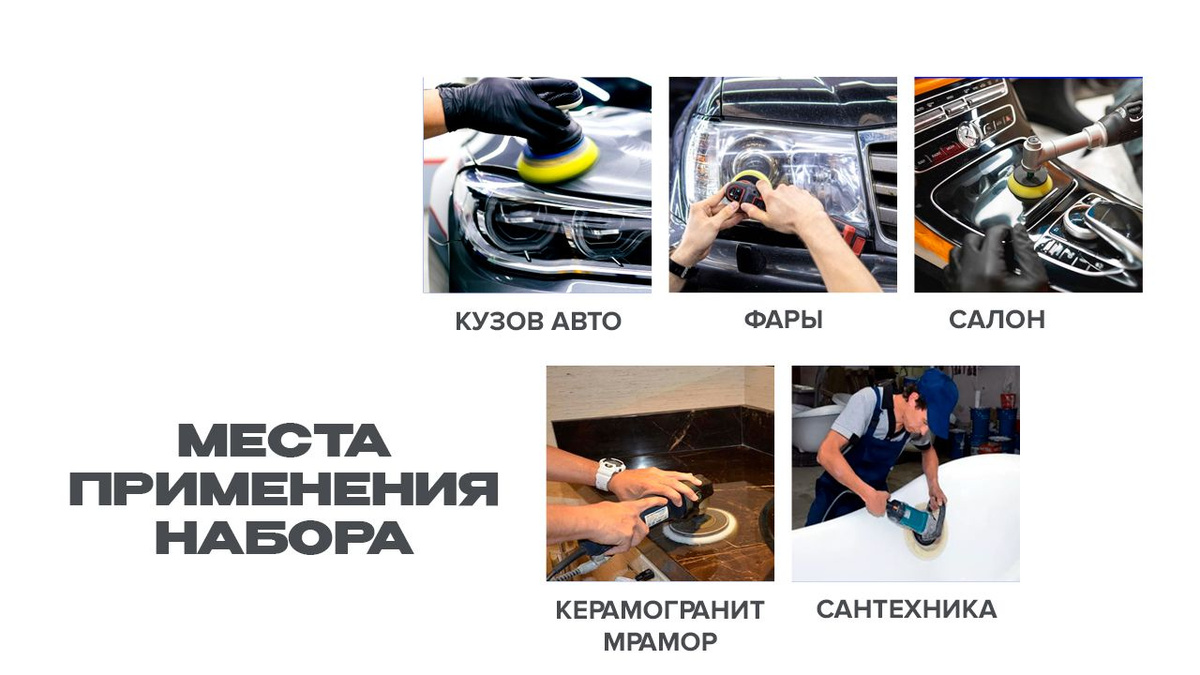 КУЗОВ АВТО

ФАРЫ

САЛОН

МЕСТА ПРИМЕНЕНИЯ НАБОРА

КЕРАМОГРАНИТ МРАМОР

САНТЕХНИКА