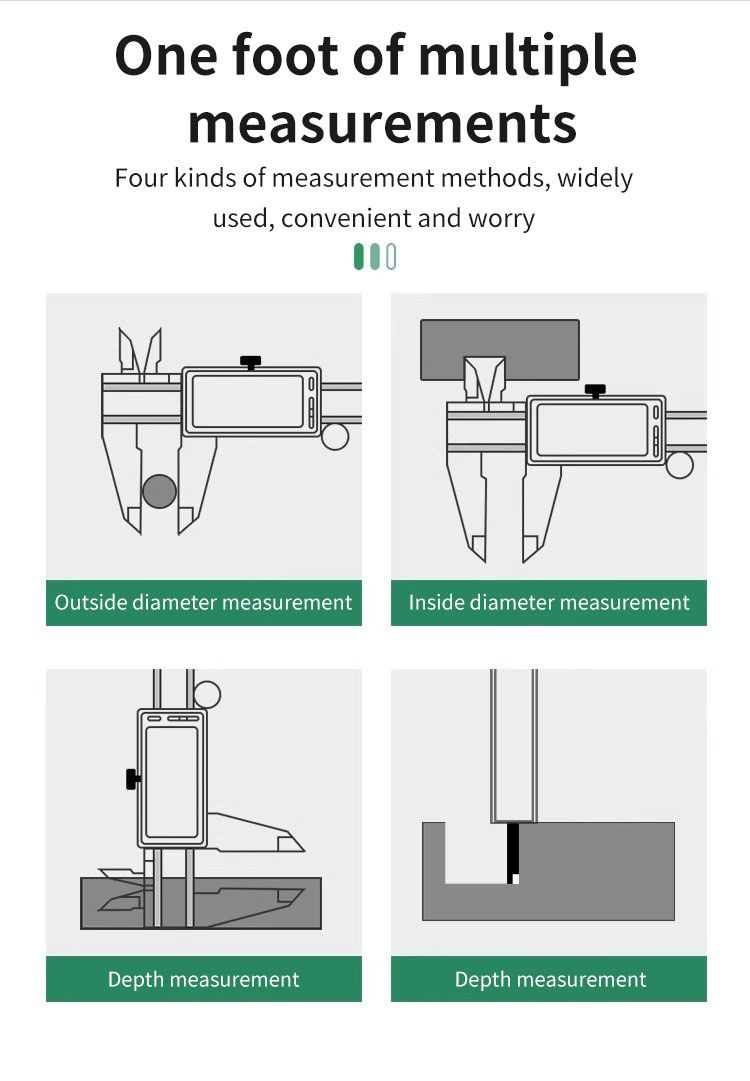 One foot of multiple measurements

Four kinds of measurement methods, widely used, convenient and worry

Outside diameter measurement

Inside diameter measurement

Depth measurement

Depth measurement