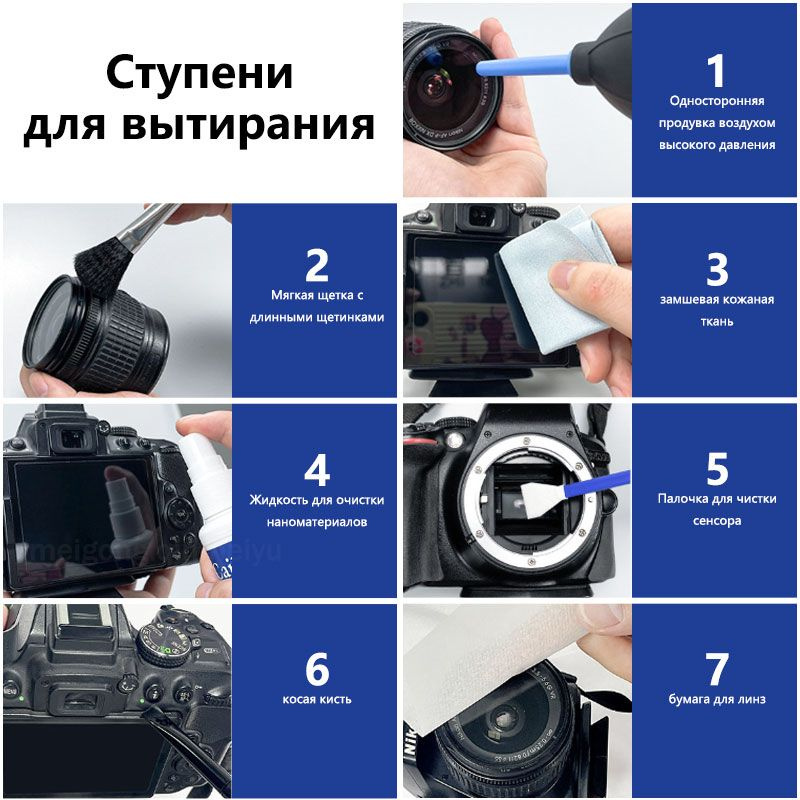 Ступени для вытирания

1
Односторонняя продувка воздухом высокого давления

2
Мягкая щетка с длинными щетинками

3
замшевая кожаная ткань

4
Жидкость для очистки наноматериалов

5
Палочка для чистки сенсора

6
косая кисть

7
бумага для линз