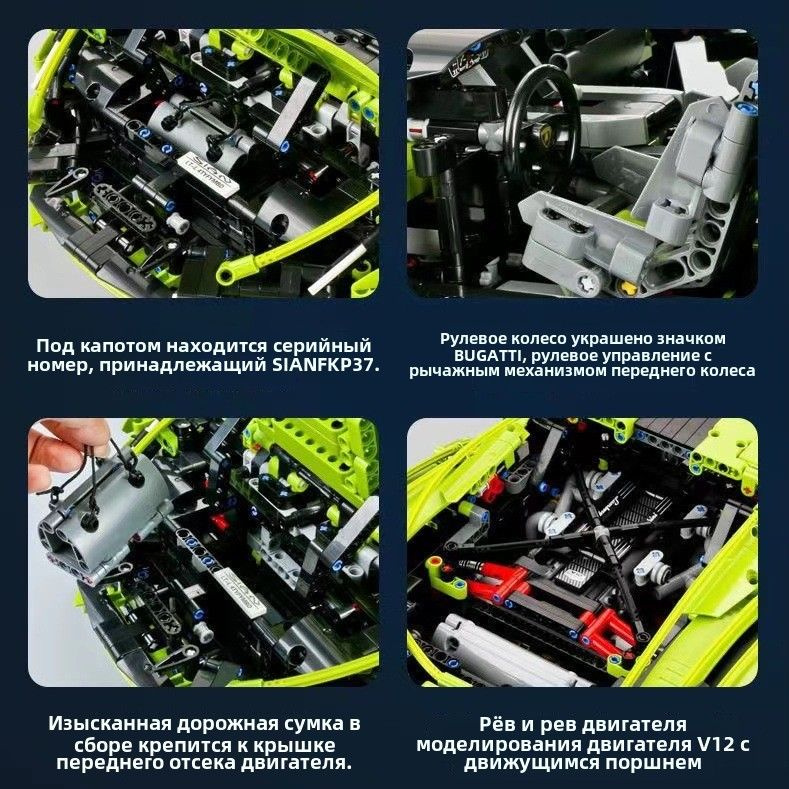 Под капотом находится серийный номер, принадлежащий SIANFKP37.

Рулевое колесо украшено значком BUGATTI, рулевое управление с рычажным механизмом переднего колеса

Изысканная дорожная сумка в сборе крепится к крышке переднего отсека двигателя.

Рёв и рев двигателя моделирования двигателя V12 с движущимся поршнем