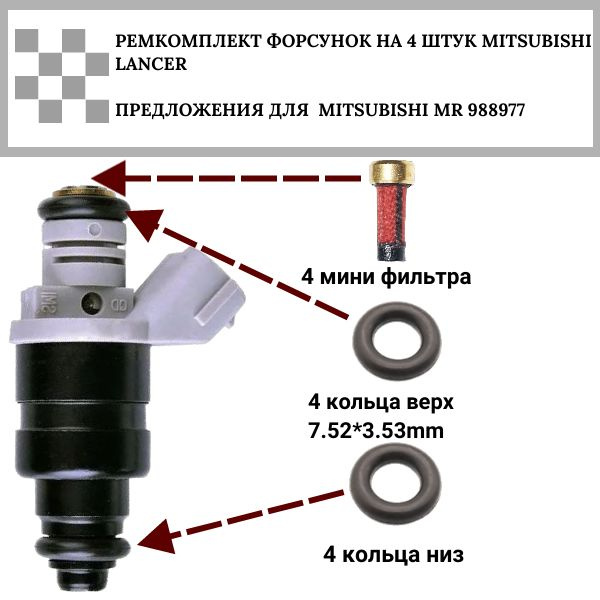 РЕМКОМПЛЕКТ ФОРСУНОК НА 4 ШТУК MITSUBISHI LANCER

ПРЕДЛОЖЕНИЯ ДЛЯ MITSUBISHI MR 988977

4 мини фильтра

4 кольца верх
7.52*3.53mm

4 кольца низ