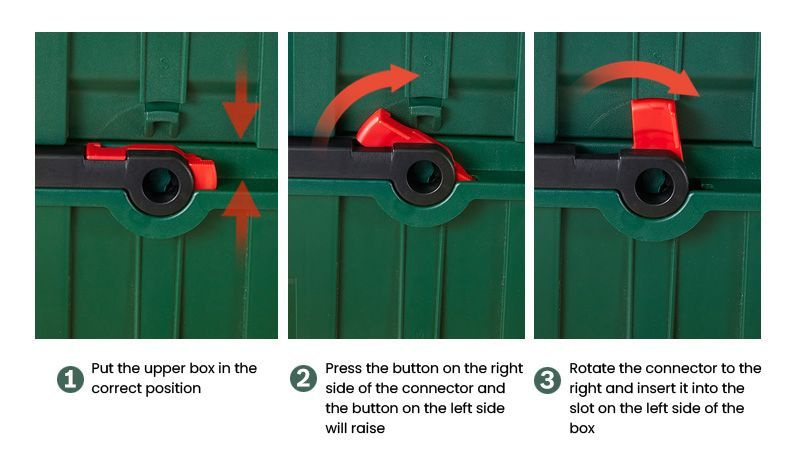 1 Put the upper box in the correct position

2 Press the button on the right side of the connector and the button on the left side will raise

3 Rotate the connector to the right and insert it into the slot on the left side of the box