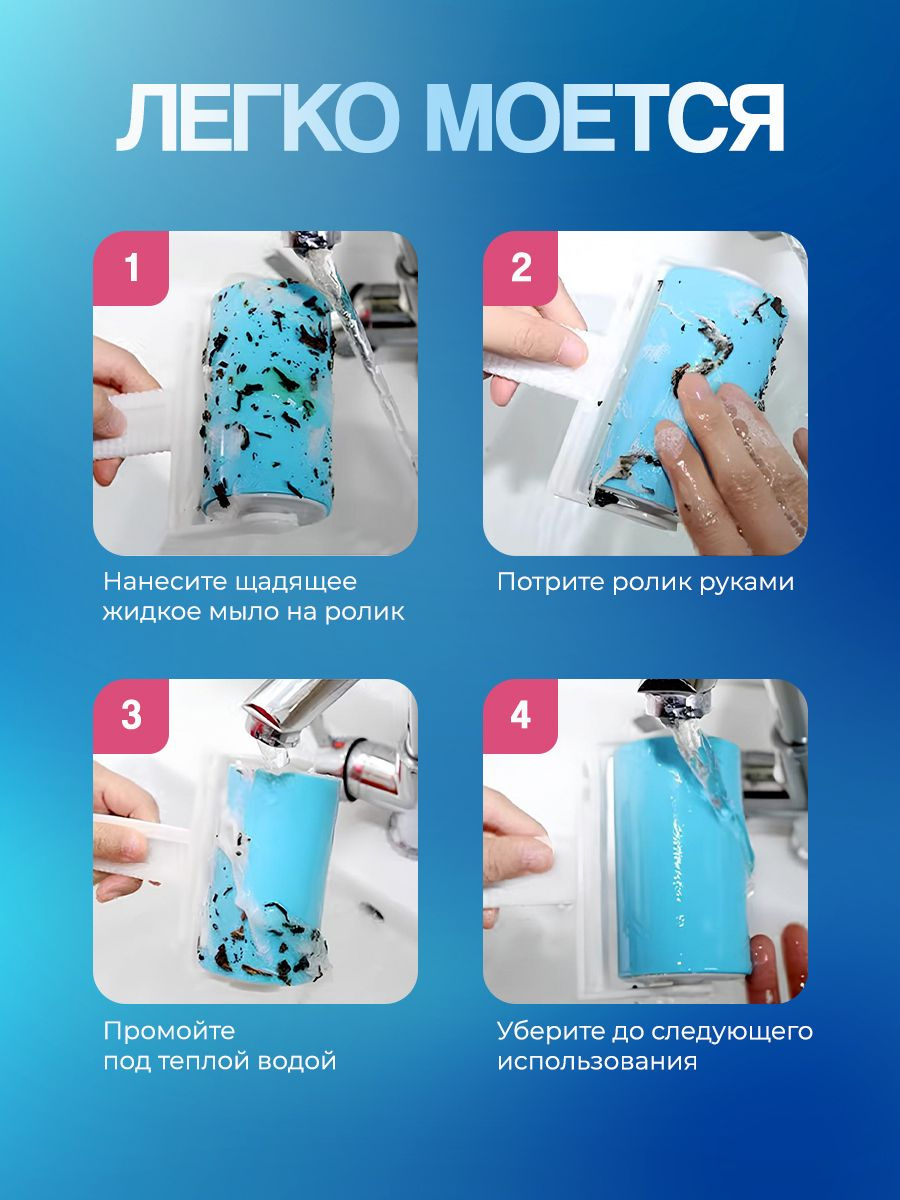 ЛЕГКО МОЕТСЯ

1

Нанесите щадящее жидкое мыло на ролик

2

Потрите ролик руками

3

Промойте под теплой водой

4

Уберите до следующего использования