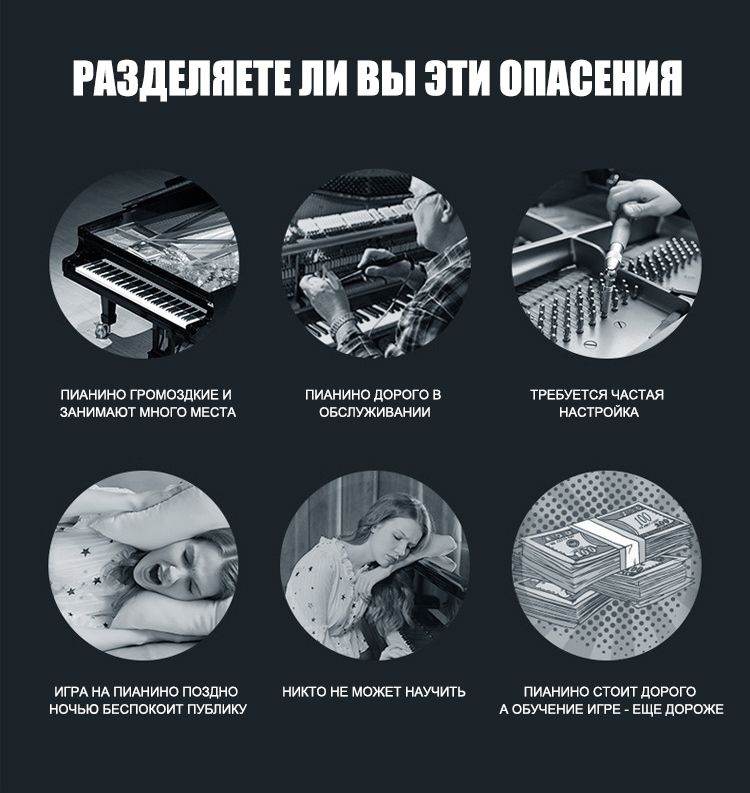 РАЗДЕЛЯЕТЕ ЛИ ВЫ ЭТИ ОПАСЕНИЯ

ПИАНИНО ГРОМОЗДКИЕ И ЗАНИМАЮТ МНОГО МЕСТА

ПИАНИНО ДОРОГО В ОБСЛУЖИВАНИИ

ТРЕБУЕТСЯ ЧАСТАЯ НАСТРОЙКА

ИГРА НА ПИАНИНО ПОЗДНО НОЧЬЮ БЕСПОКОИТ ПУБЛИКУ

НИКТО НЕ МОЖЕТ НАУЧИТЬ

ПИАНИНО СТОИТ ДОРОГО А ОБУЧЕНИЕ ИГРЕ - ЕЩЕ ДОРОЖЕ