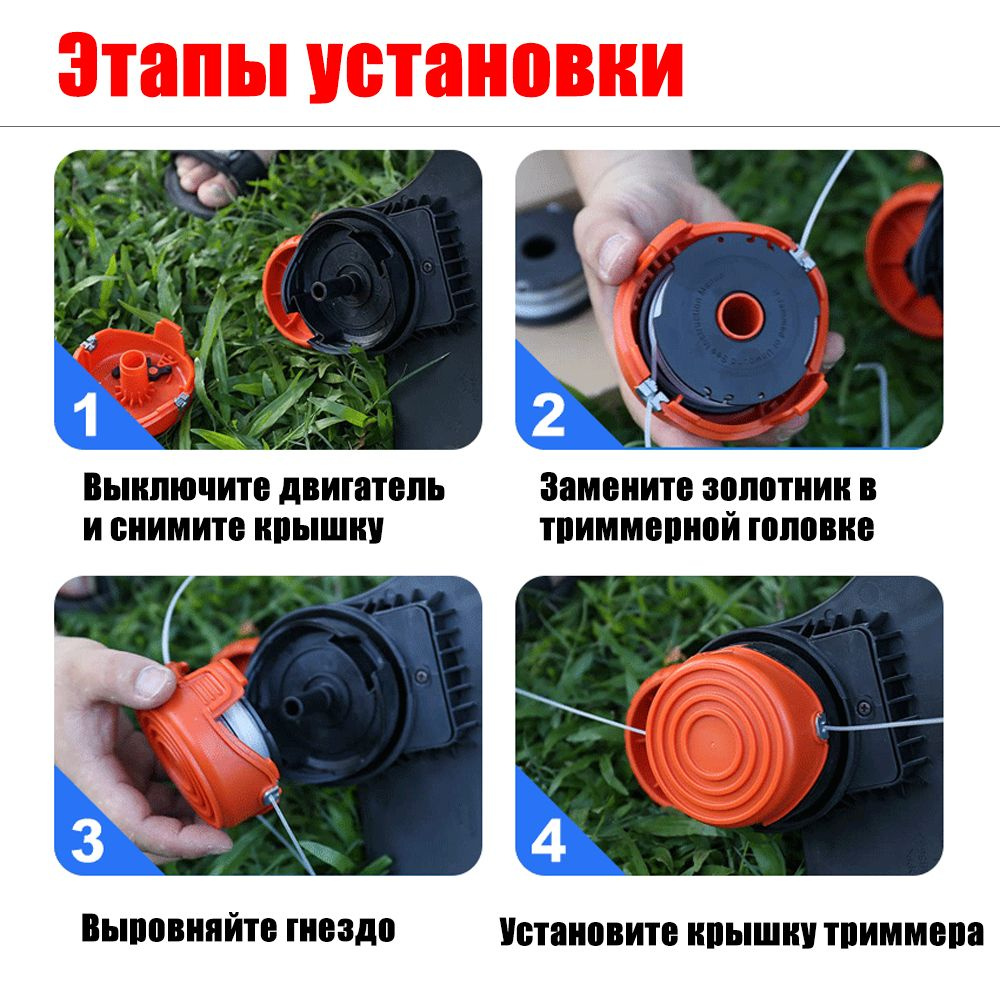 Этапы установки

1

Выключите двигатель и снимите крышку

2

Замените золотник в триммерной головке

3

Выровняйте гнездо

4

Установите крышку триммера