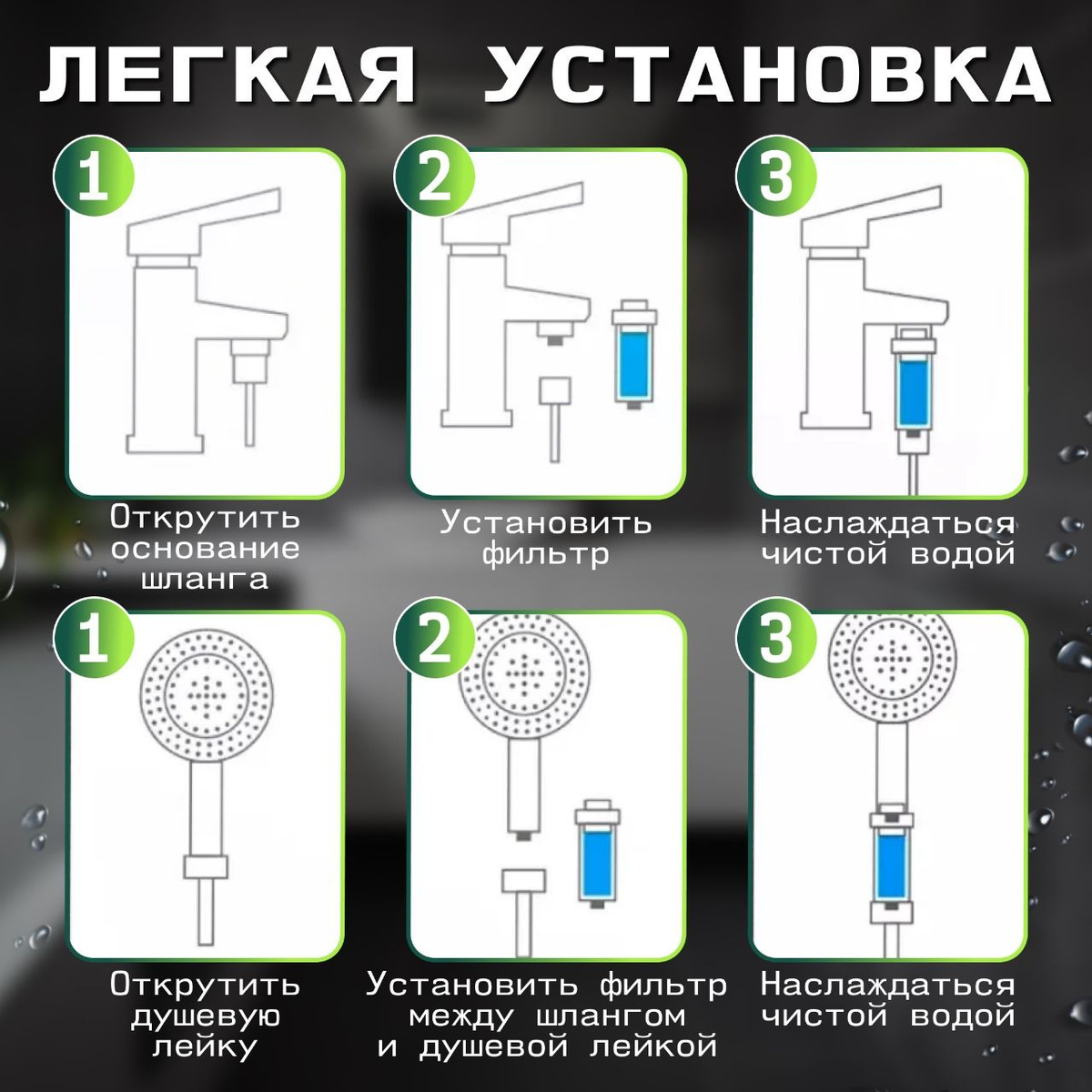 ЛЕГКАЯ УСТАНОВКА

1

Открутить основание шланга

2

Установить фильтр

3

Наслаждаться чистой водой

1

Открутить душевую лейку

2

Установить фильтр между шлангом и душевой лейкой

3

Наслаждаться чистой водой