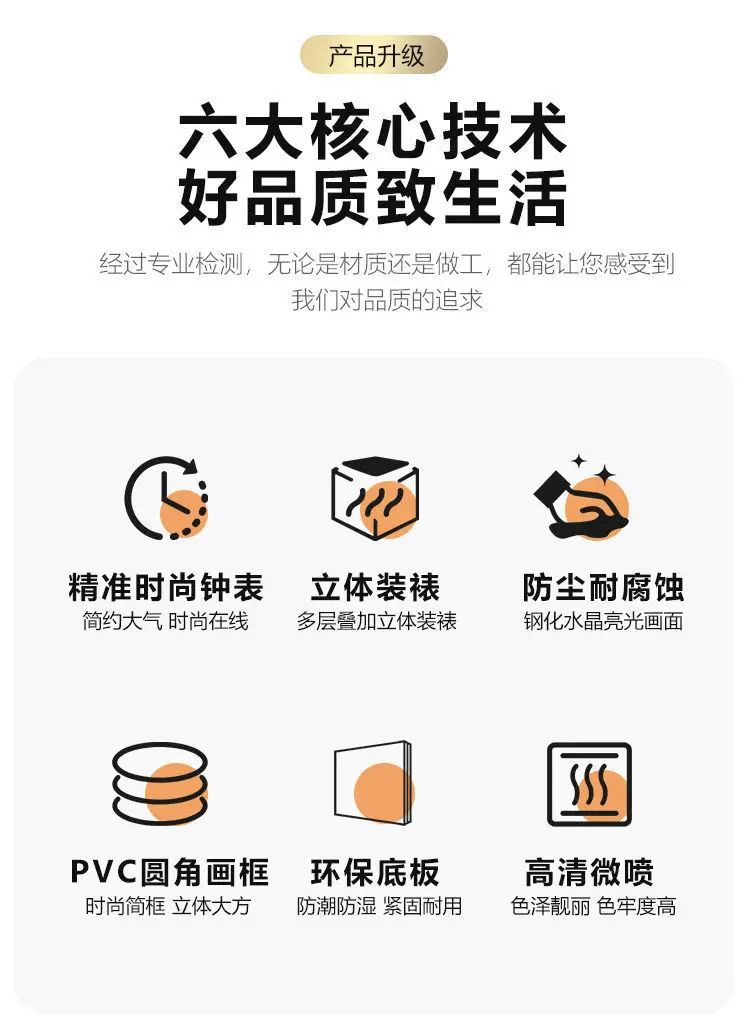 产品升级

六大核心技术
好品质致生活

经过专业检测，无论是材质还是做工，都能让您感受到我们对品质的追求

精准时尚钟表
简约大气 时尚在线

立体装裱
多层叠加立体装裱

防尘耐腐蚀
钢化水晶亮光画面

PVC圆角画框
时尚简框 立体大方

环保底板
防潮防湿 紧固耐用

高清微喷
色泽靓丽 色牢度高