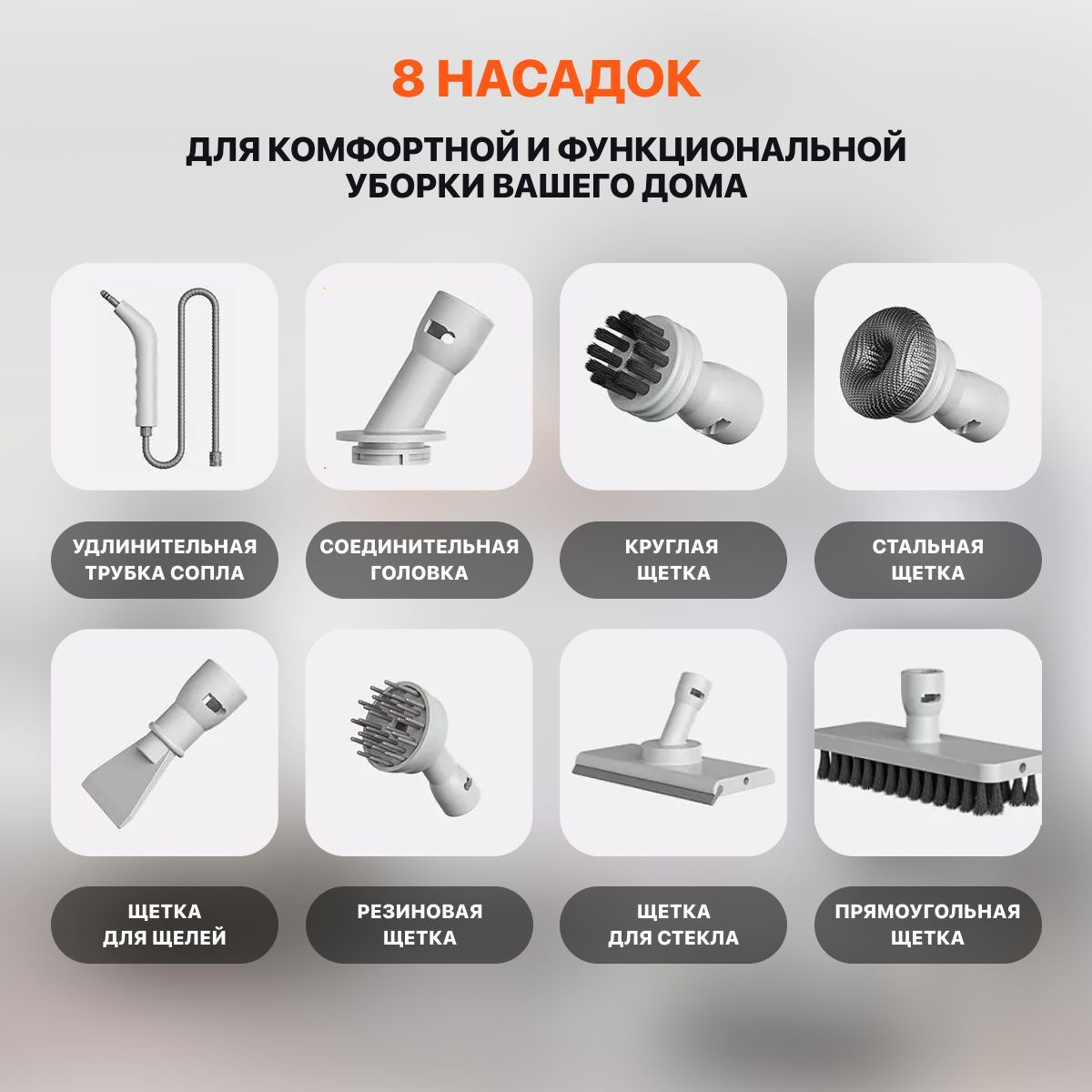 8 НАСАДОК

ДЛЯ КОМФОРТНОЙ И ФУНКЦИОНАЛЬНОЙ УБОРКИ ВАШЕГО ДОМА

УДЛИНИТЕЛЬНАЯ ТРУБКА СОПЛА

СОЕДИНИТЕЛЬНАЯ ГОЛОВКА

КРУГЛАЯ ЩЕТКА

СТАЛЬНАЯ ЩЕТКА

ЩЕТКА ДЛЯ ЩЕЛЕЙ

РЕЗИНОВАЯ ЩЕТКА

ЩЕТКА ДЛЯ СТЕКЛА

ПРЯМОУГОЛЬНАЯ ЩЕТКА